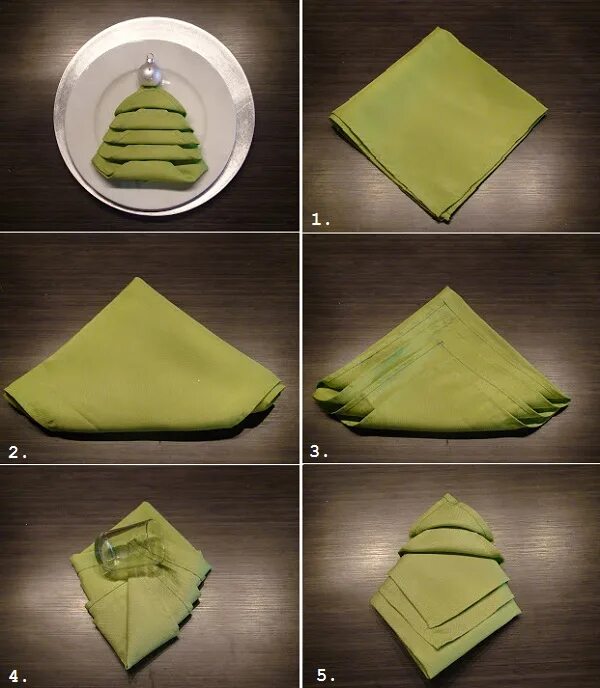 1.

2.

3.

4.

5.