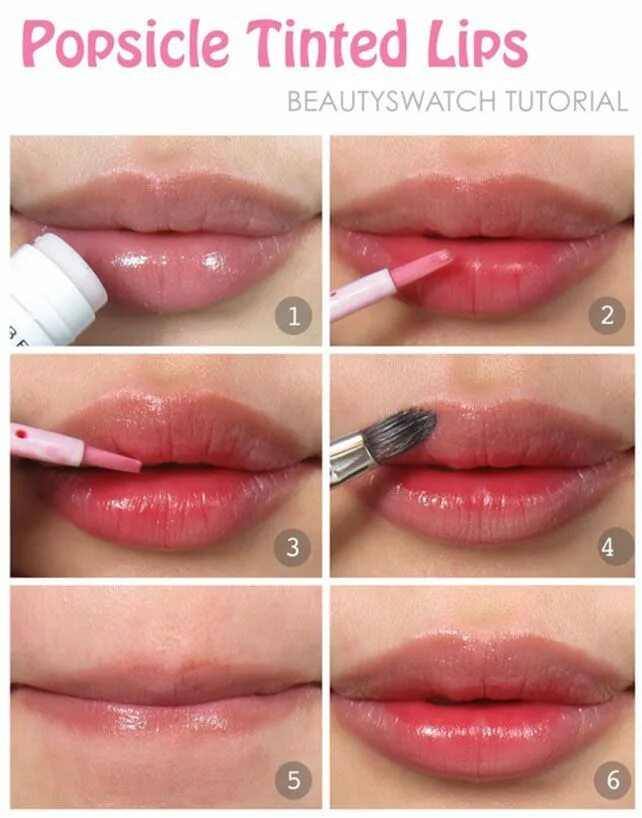 Popsicle Tinted Lips

BEAUTYSWATCH TUTORIAL

1

2

3

4

5

6