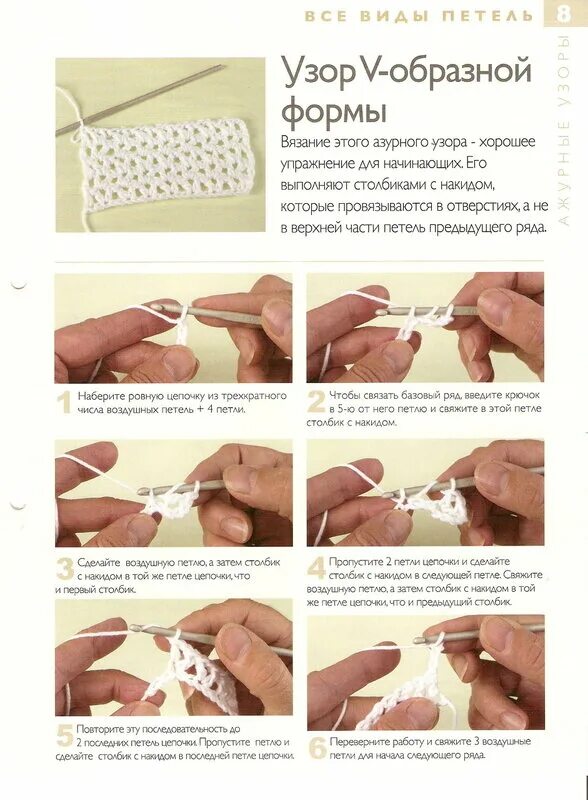 ВСЕ ВИДЫ ПЕТЕЛЬ 8

АЖУРНЫЕ УЗОРЫ

Узор V-образной формы

Вязание этого азурного узора - хорошее упражнение для начинающих. Его выполняют столбиками с накидом, которые провязываются в отверстиях, а не в верхней части петель предыдущего ряда.

1 Наберите ровную цепочку из трехкратного числа воздушных петель + 4 петли.

2 Чтобы связать базовый ряд, введите крючок в 5-ю от него петлю и свяжите в этой петле столбик с накидом.

3 Сделайте воздушную петлю, а затем столбик с накидом в той же петле цепочки, что и первый столбик.

4 Пропустите 2 петли цепочки и сделайте столбик с накидом в следующей петле. Свяжите воздушную петлю, а затем столбик с накидом в той же петле цепочки, что и предыдущий столбик.

5 Повторите эту последовательность до 2 последних петель цепочки. Пропустите петлю и сделайте столбик с накидом в последней петле цепочки.

6 Переверните работу и свяжите 3 воздушные петли для начала следующего ряда.