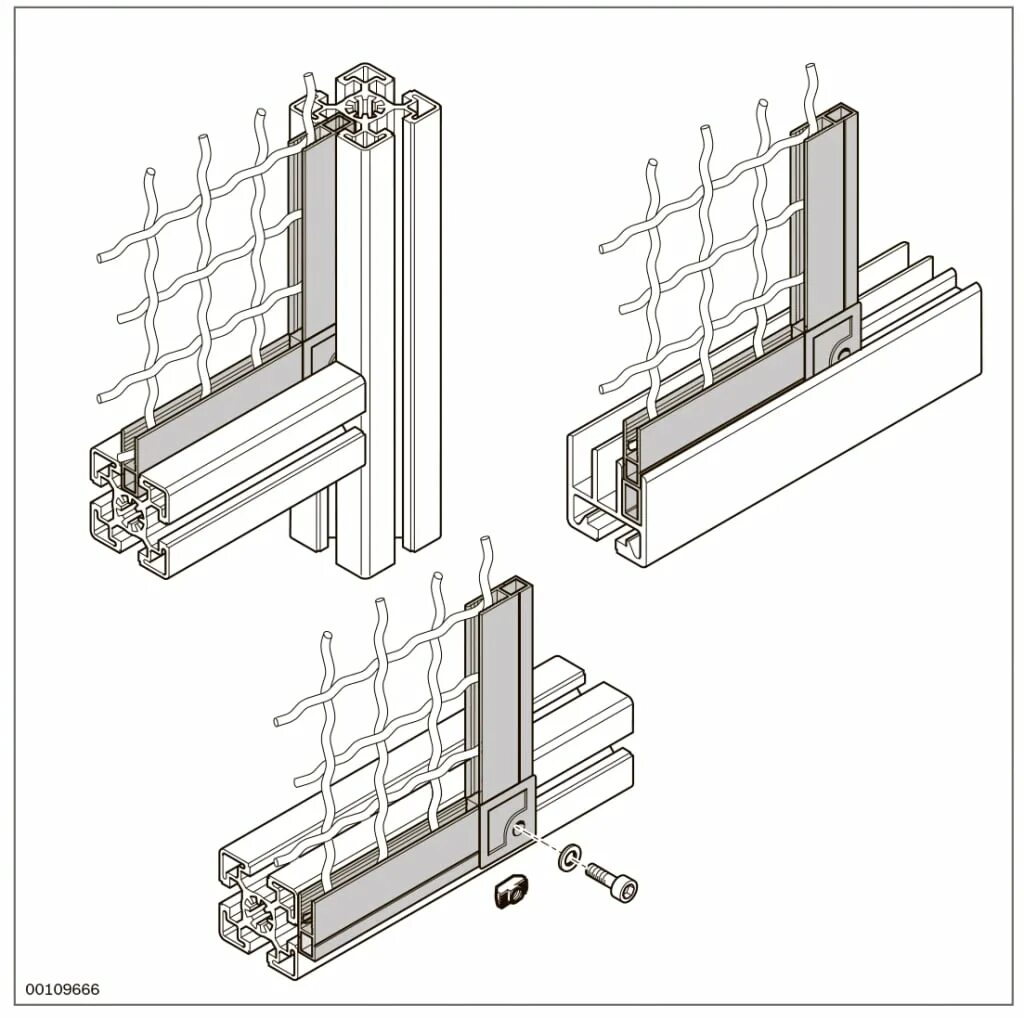 00109666