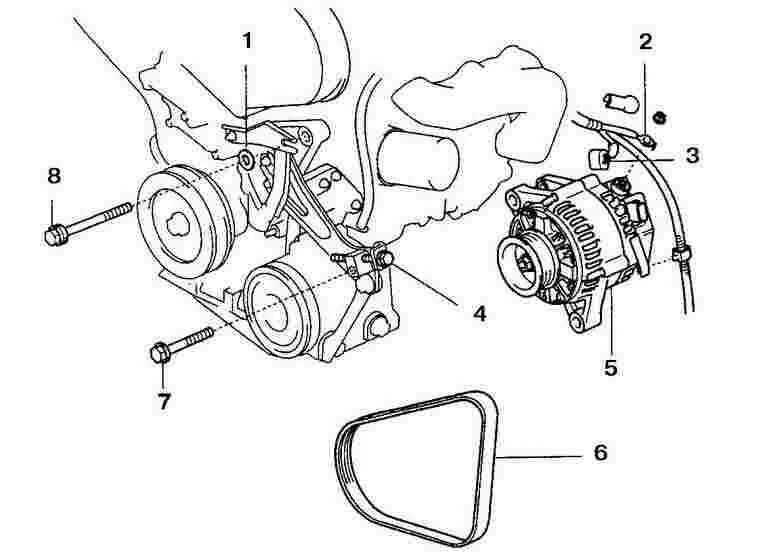 1
2
3
8
4
5
7
6