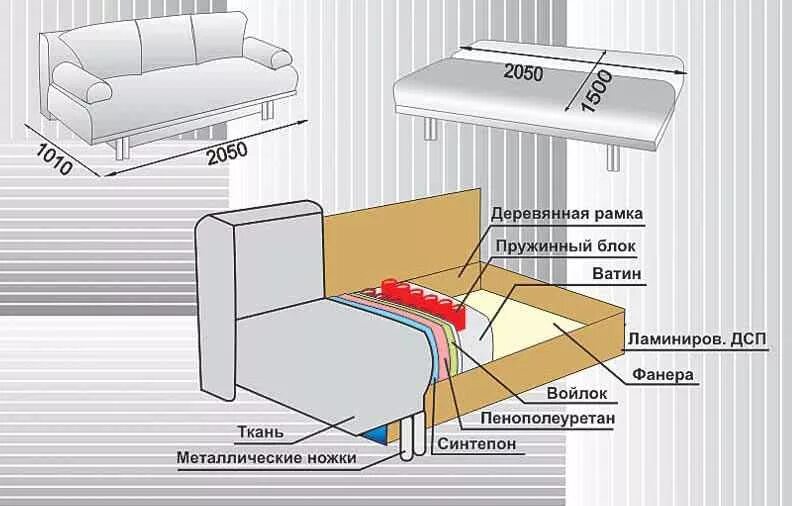 1010
2050
2050
1500
Деревянная рамка
Пружинный блок
Ватин
Ламиниров. ДСП
Фанера
Войлок
Пенополеуретан
Синтепон
Ткань
Металлические ножки