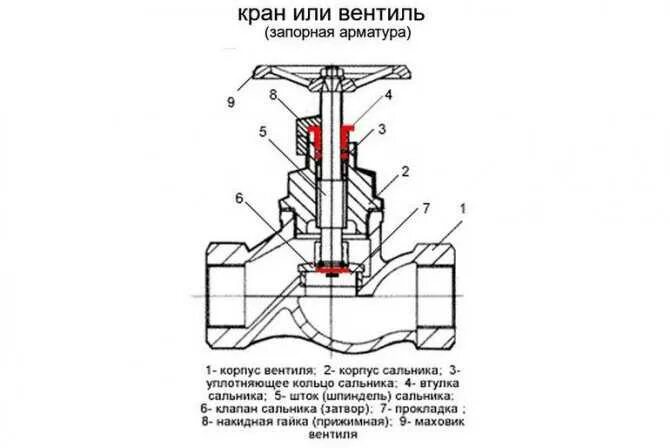 кран или вентиль
(запорная арматура)

9
8
4
3
5
2
6
7
1

1- корпус вентиля; 2- корпус сальника; 3- уплотняющее кольцо сальника; 4- втулка сальника; 5- шток (шпиндель) сальника; 6- клапан сальника (затвор); 7- прокладка ; 8- накидная гайка (прижимная); 9- маховик вентиля