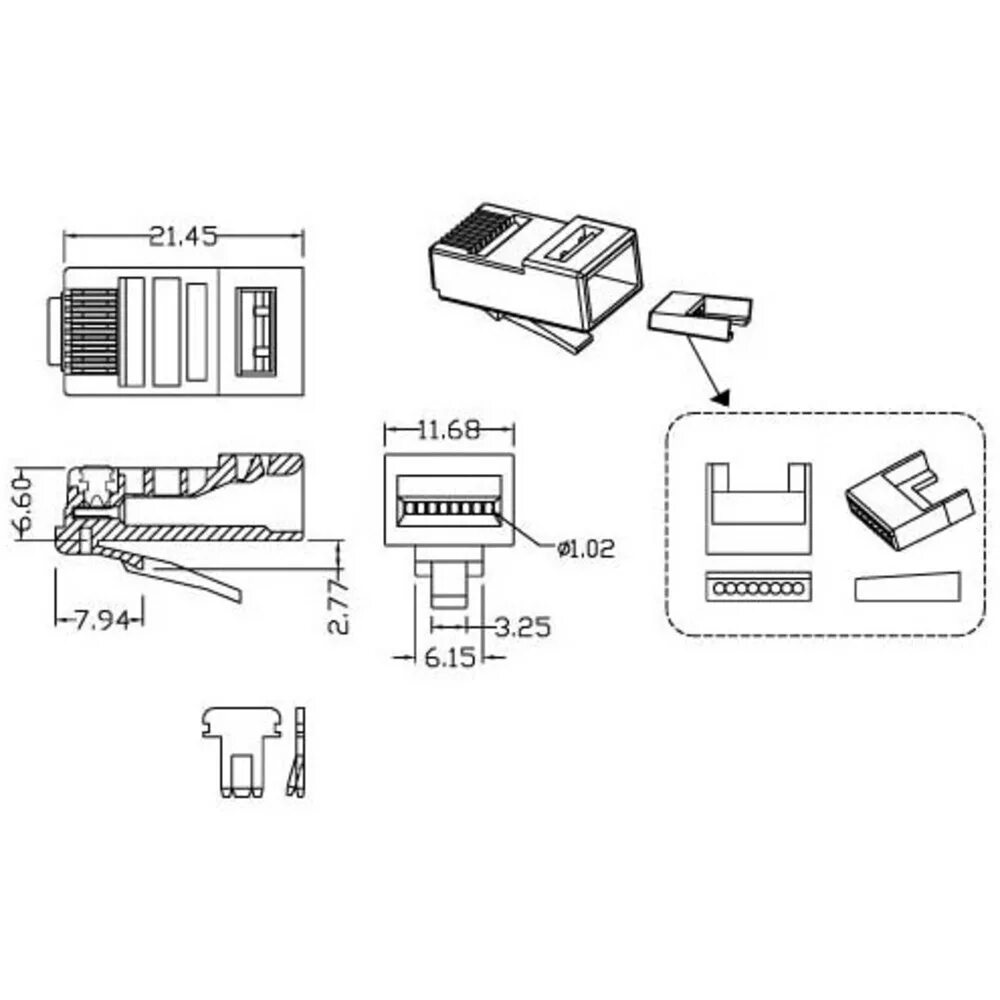 21.45

6.60

7.94

2.77

11.68

ø1.02

3.25

6.15