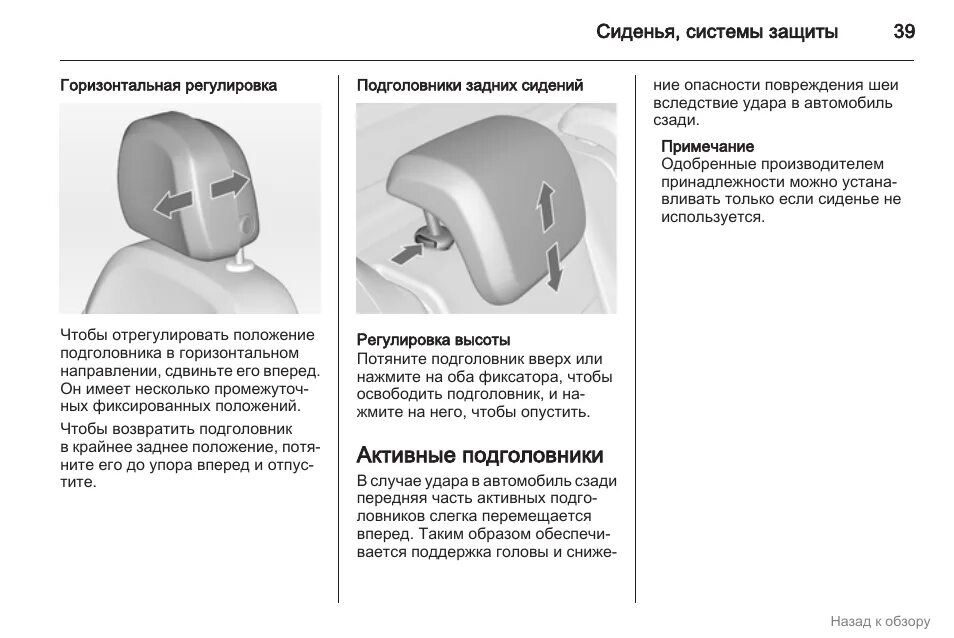 Сиденья, системы защиты 39

Горизонтальная регулировка

Чтобы отрегулировать положение подголовника в горизонтальном направлении, сдвиньте его вперед. Он имеет несколько промежуточных фиксированных положений.

Чтобы возвратить подголовник в крайнее заднее положение, потяните его до упора вперед и отпустите.

Подголовники задних сидений

Регулировка высоты
Потяните подголовник вверх или нажмите на оба фиксатора, чтобы освободить подголовник, и нажмите на него, чтобы опустить.

Активные подголовники

В случае удара в автомобиль сзади передняя часть активных подголовников слегка перемещается вперед. Таким образом обеспечивается поддержка головы и снижение опасности повреждения шеи вследствие удара в автомобиль сзади.

Примечание
Одобренные производителем принадлежности можно устанавливать только если сиденье не используется.

Назад к обзору