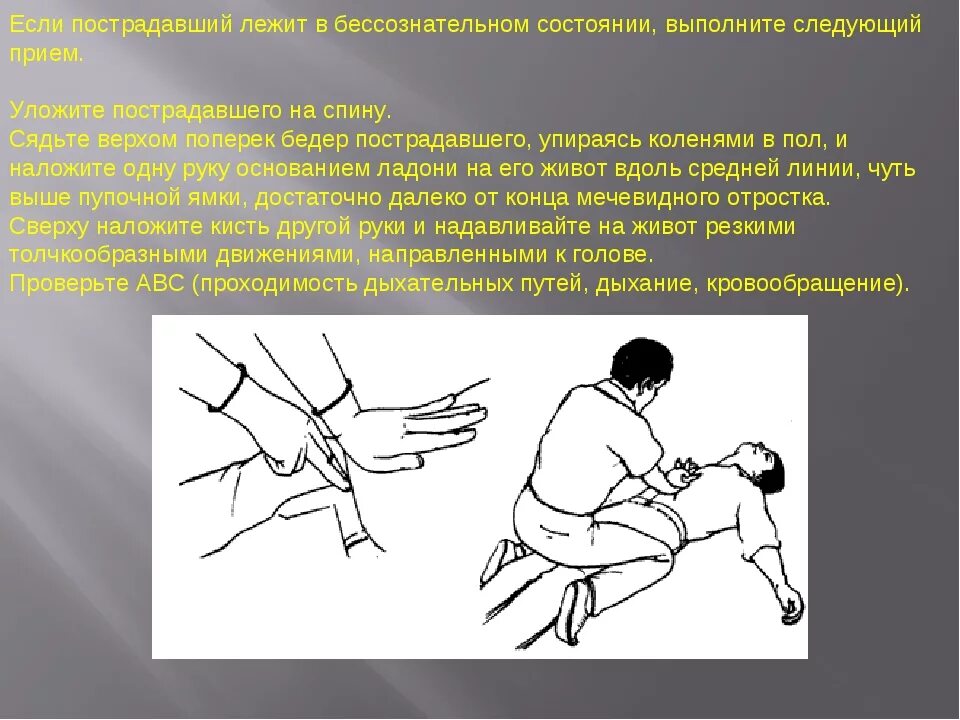 Если пострадавший лежит в бессознательном состоянии, выполните следующий прием.

Уложите пострадавшего на спину.
Сядьте верхом поперек бедер пострадавшего, упираясь коленями в пол, и наложите одну руку основанием ладони на его живот вдоль средней линии, чуть выше пупочной ямки, достаточно далеко от конца мечевидного отростка.
Сверху наложите кисть другой руки и надавливайте на живот резкими толчкообразными движениями, направленными к голове.
Проверьте АВС (проходимость дыхательных путей, дыхание, кровообращение).