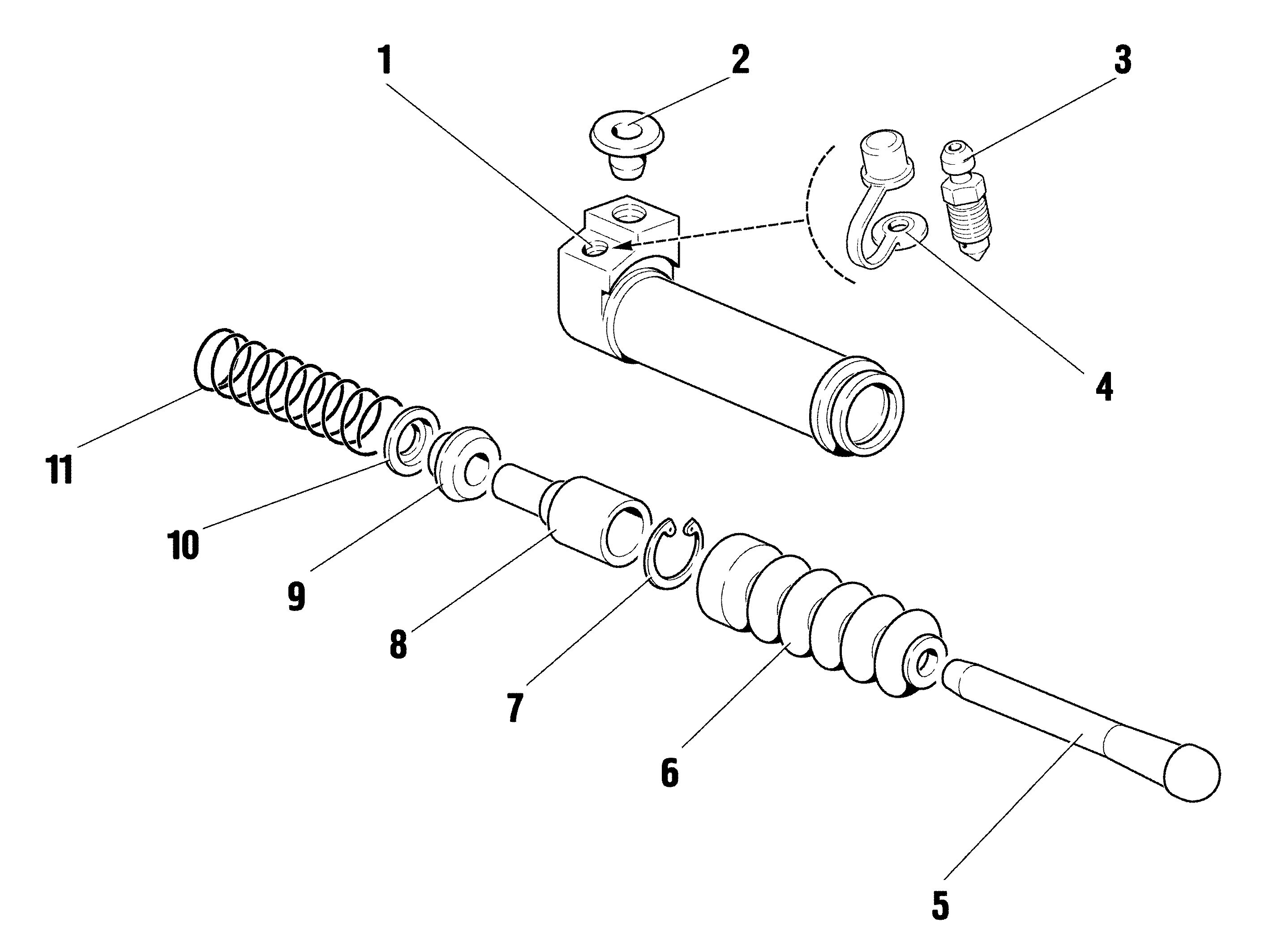 1
2
3
4
11
10
9
8
7
6
5