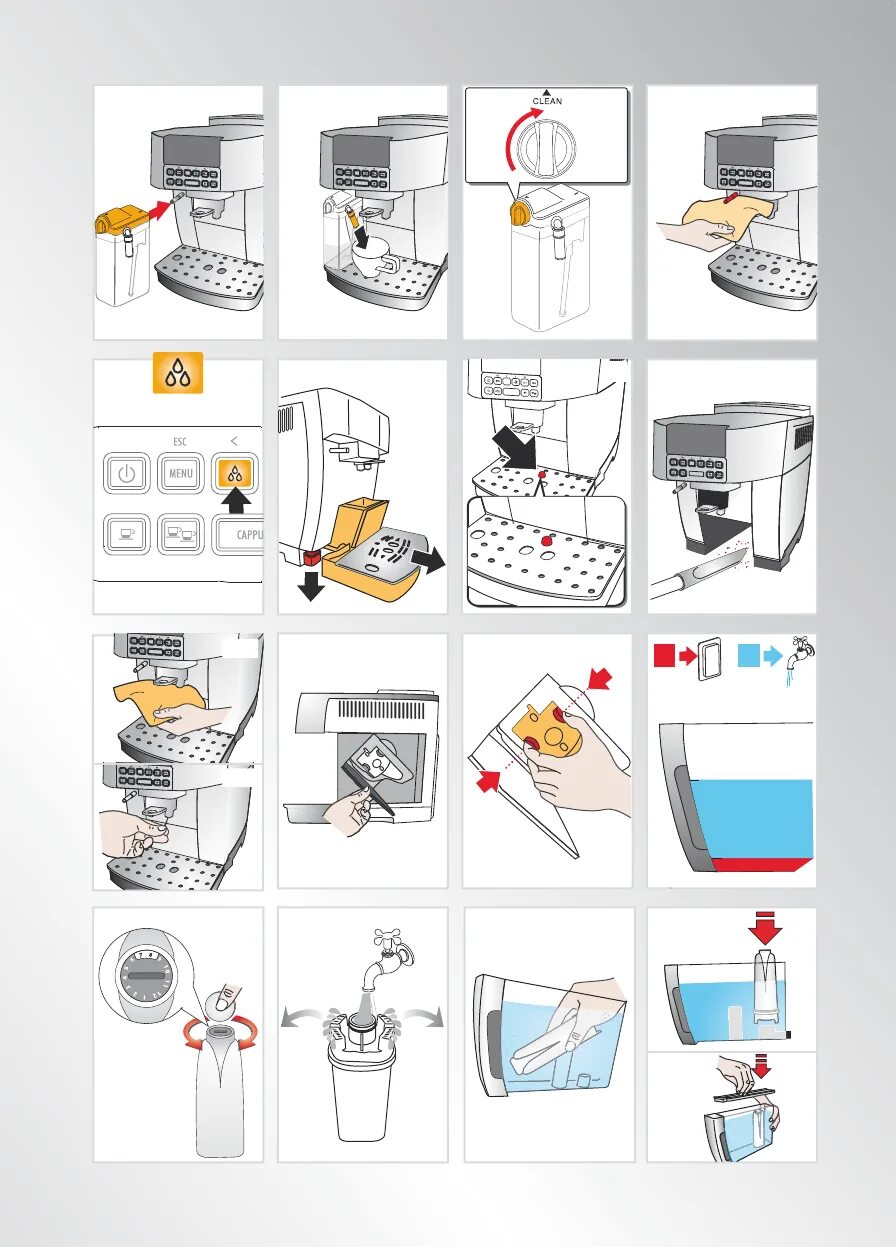 CLEAN

ESC
<
MENU
CAPPU