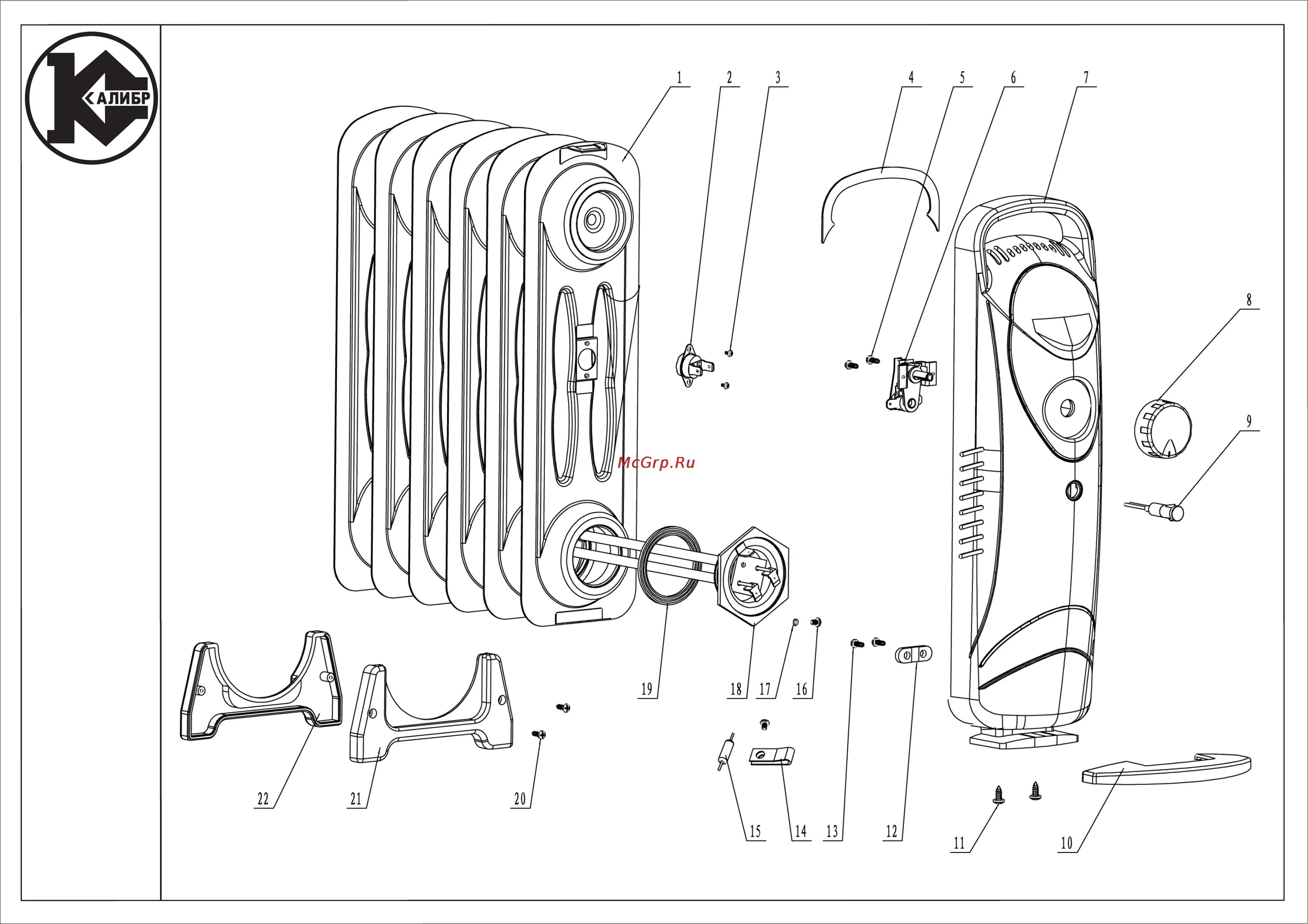 КАЛИБР

1 2 3 4 5 6 7

8

9

McGrp.Ru

19 18 17 16

22 21 20

15 14 13 12 11 10