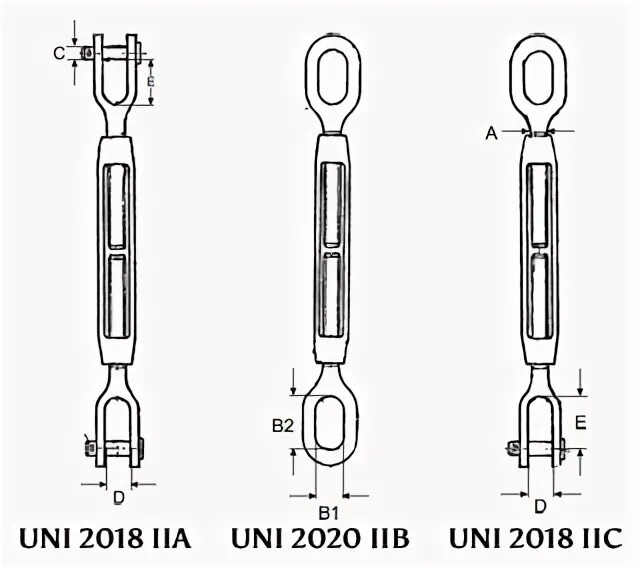 C
E
D
UNI 2018 IIA

B2
B1
UNI 2020 IIB

A
E
D
UNI 2018 IIC