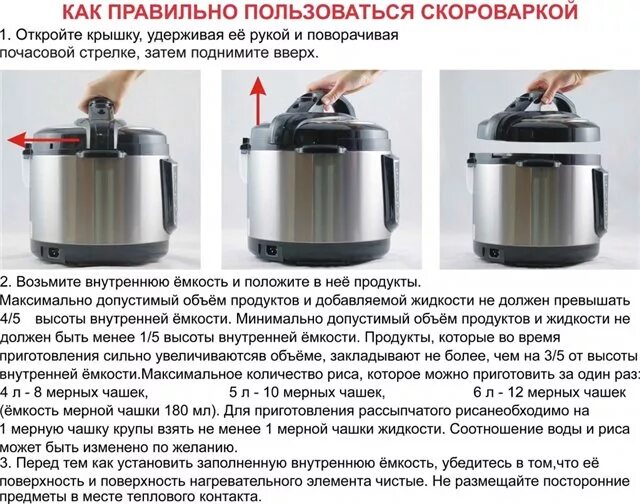 КАК ПРАВИЛЬНО ПОЛЬЗОВАТЬСЯ СКОРОВАРКОЙ

1. Откройте крышку, удерживая её рукой и поворачивая почасовой стрелке, затем поднимите вверх.

2. Возьмите внутреннюю ёмкость и положите в неё продукты.
Максимально допустимый объём продуктов и добавляемой жидкости не должен превышать 4/5 высоты внутренней ёмкости. Минимально допустимый объём продуктов и жидкости не должен быть менее 1/5 высоты внутренней ёмкости. Продукты, которые во время приготовления сильно увеличиваютсяв объёме, закладывают не более, чем на 3/5 от высоты внутренней ёмкости.Максимальное количество риса, которое можно приготовить за один раз:
4 л - 8 мерных чашек, 5 л - 10 мерных чашек, 6 л - 12 мерных чашек (ёмкость мерной чашки 180 мл). Для приготовления рассыпчатого рисанеобходимо на 1 мерную чашку крупы взять не менее 1 мерной чашки жидкости. Соотношение воды и риса может быть изменено по желанию.
3. Перед тем как установить заполненную внутреннюю ёмкость, убедитесь в том,что её поверхность и поверхность нагревательного элемента чистые. Не размещайте посторонние предметы в месте теплового контакта.