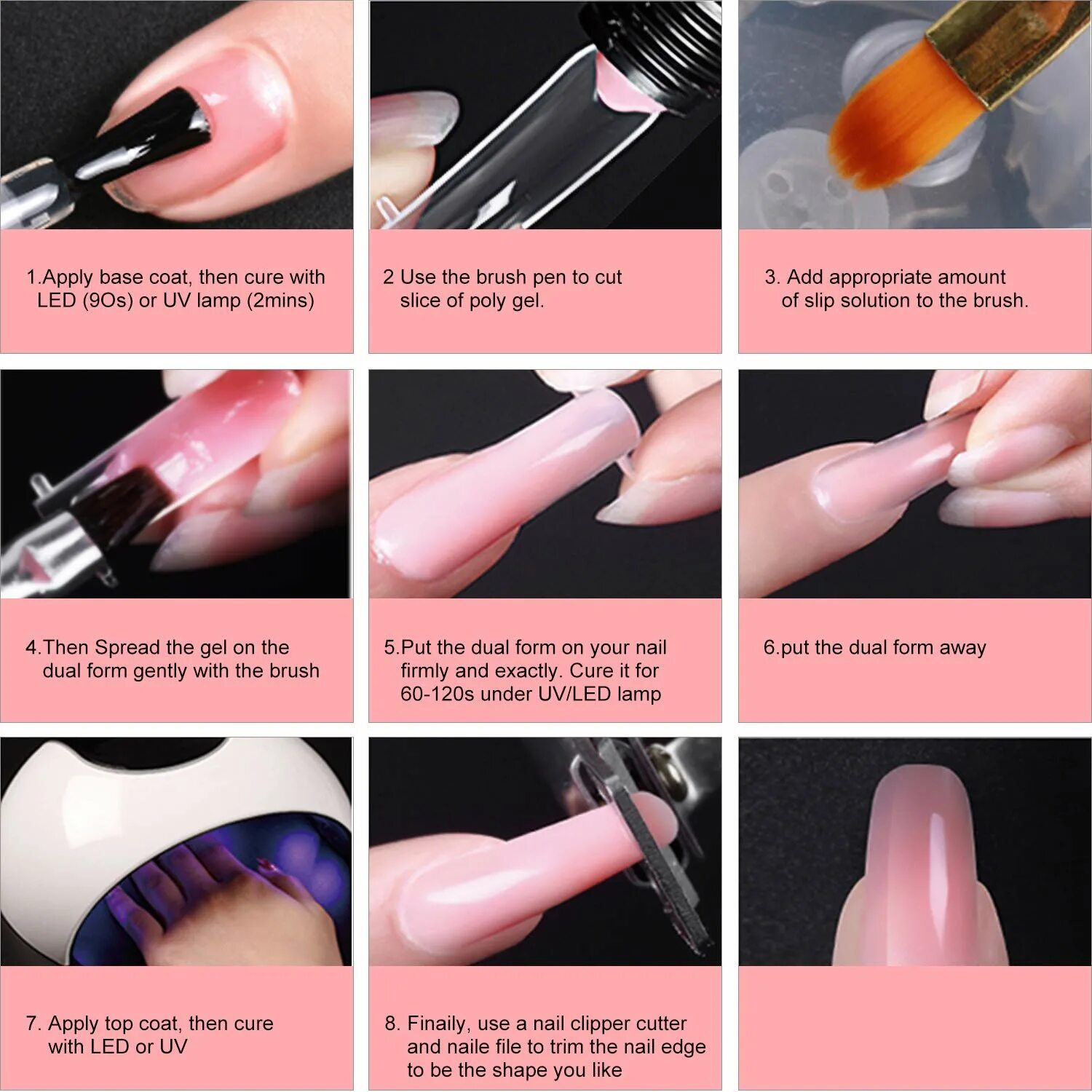 1.Apply base coat, then cure with LED (9Os) or UV lamp (2mins)

2 Use the brush pen to cut slice of poly gel.

3. Add appropriate amount of slip solution to the brush.

4.Then Spread the gel on the dual form gently with the brush

5.Put the dual form on your nail firmly and exactly. Cure it for 60-120s under UV/LED lamp

6.put the dual form away

7. Apply top coat, then cure with LED or UV

8. Finaily, use a nail clipper cutter and naile file to trim the nail edge to be the shape you like