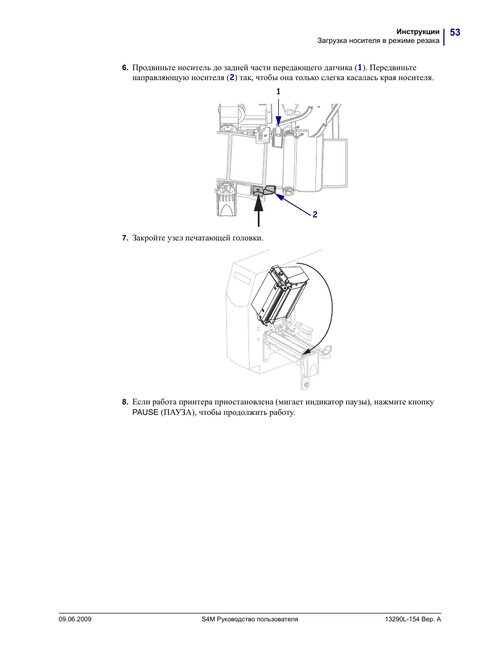 Инструкции
Загрузка носителя в режиме резака
53

6. Продвиньте носитель до задней части передающего датчика (1). Передвиньте направляющую носителя (2) так, чтобы она только слегка касалась края носителя.

1

2

7. Закройте узел печатающей головки.

8. Если работа принтера приостановлена (мигает индикатор паузы), нажмите кнопку PAUSE (ПАУЗА), чтобы продолжить работу.

09.06.2009
S4M Руководство пользователя
13290L-154 Вер. A