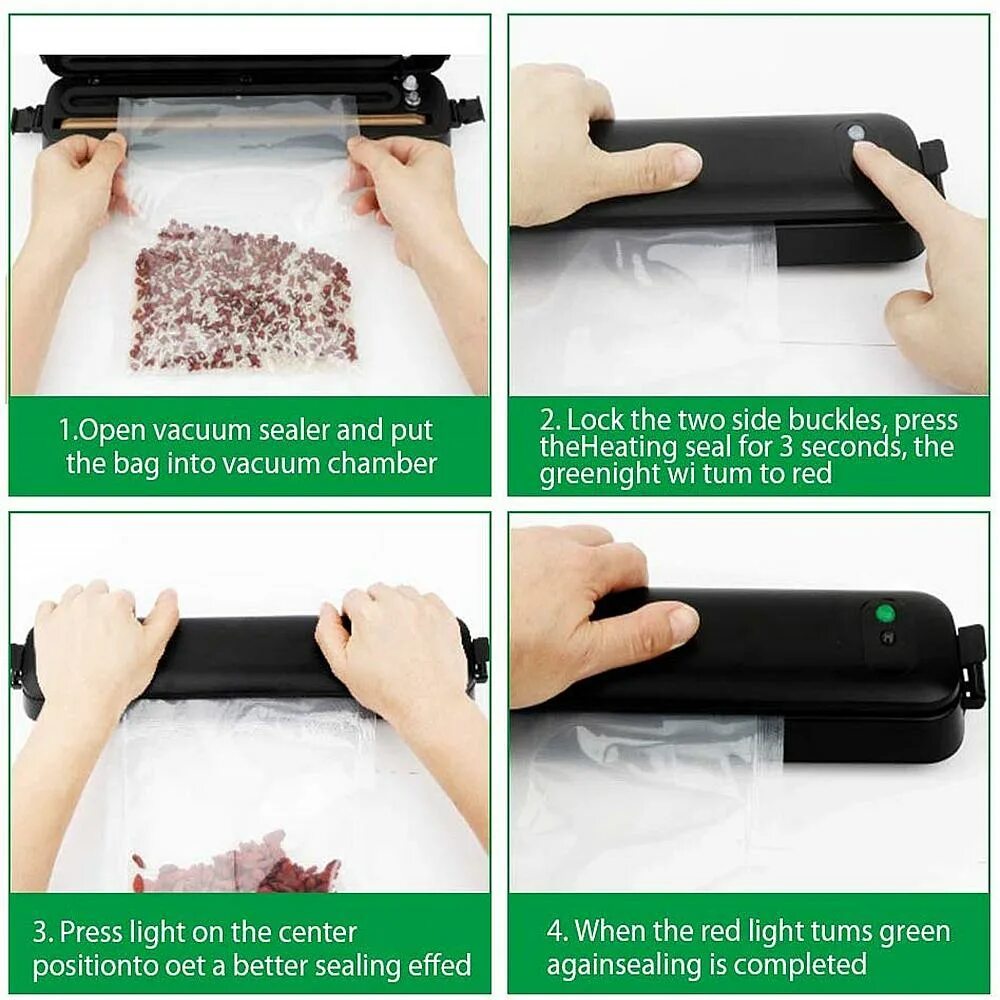 1.Open vacuum sealer and put the bag into vacuum chamber

2. Lock the two side buckles, press theHeating seal for 3 seconds, the greenight wi tum to red

3. Press light on the center positionto oet a better sealing effed

4. When the red light tums green againsealing is completed