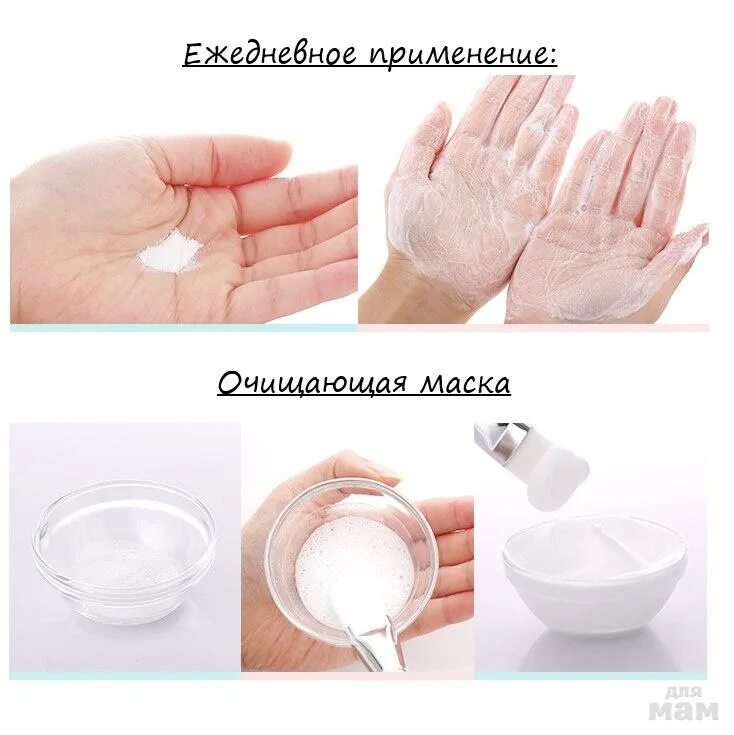 Ежедневное применение:

Очищающая маска

для мам