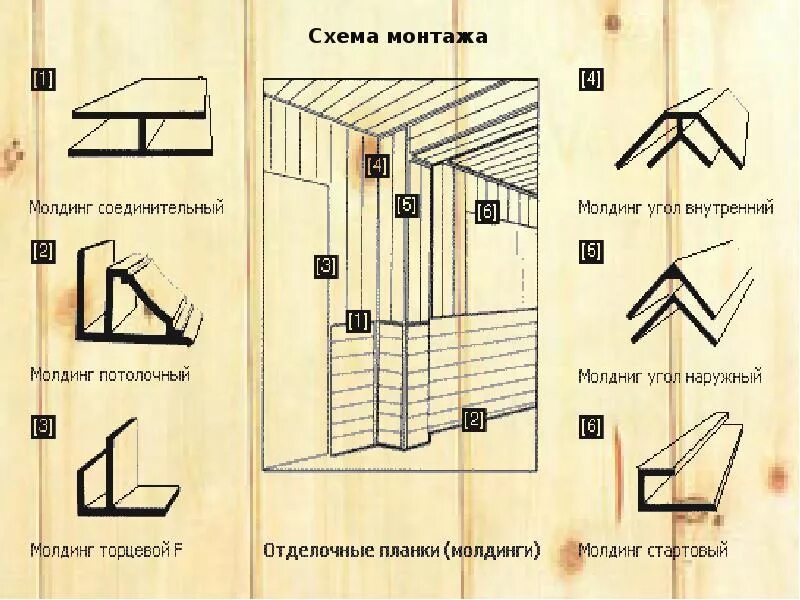 Схема монтажа

[1]

Молдинг соединительный

[2]

Молдинг потолочный

[3]

Молдинг торцевой F

[4]

[5]

[6]

[3]

[1]

[2]

Отделочные планки (молдинги)

[4]

Молдинг угол внутренний

[5]

Молдинг угол наружный

[6]

Молдинг стартовый