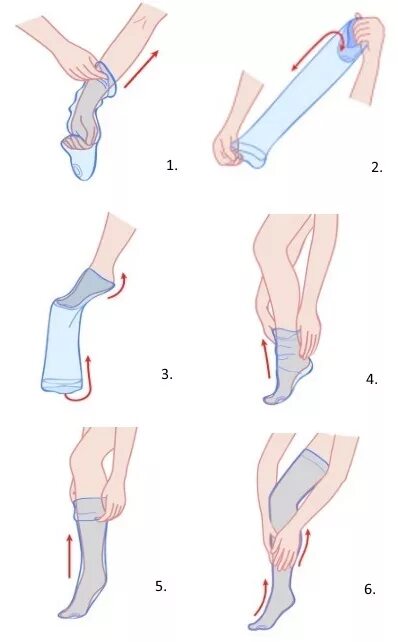 1.

2.

3.

4.

5.

6.