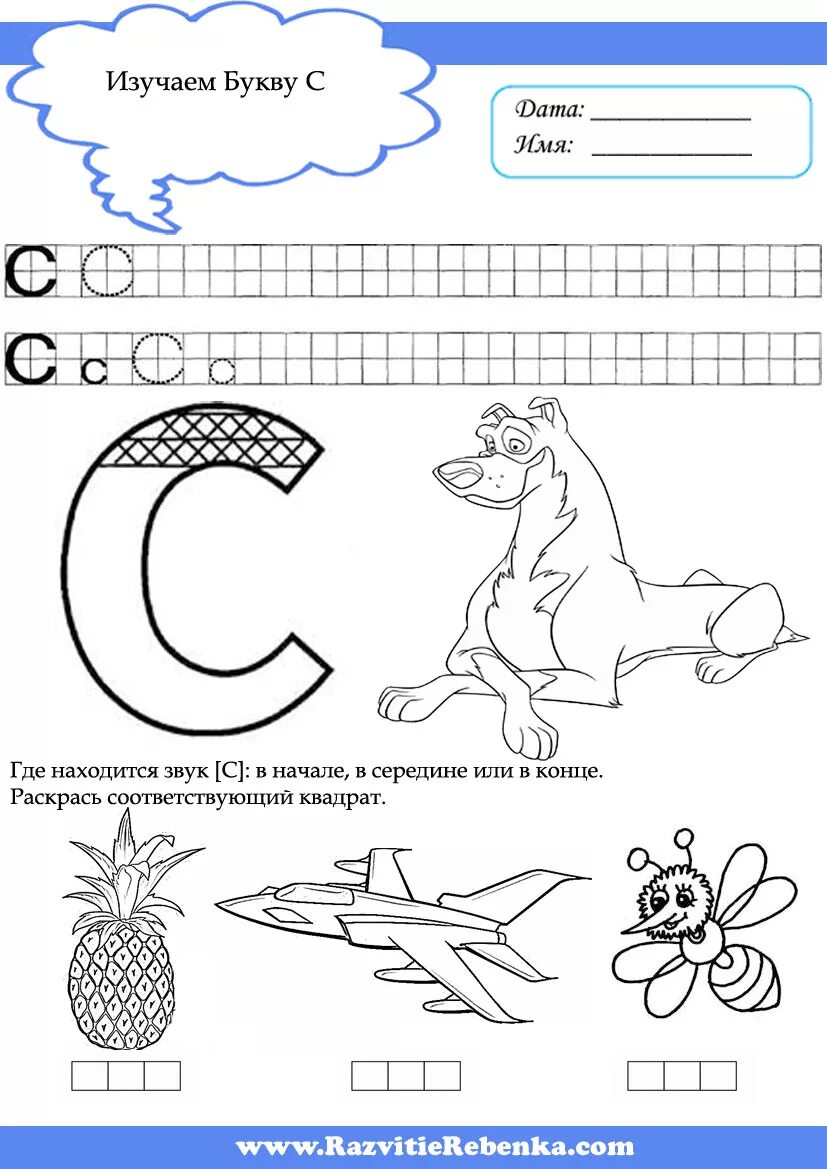 Изучаем Букву С

Дата: ____________
Имя: ____________

С

С с

С

Где находится звук [С]: в начале, в середине или в конце.
Раскрась соответствующий квадрат.

www.RazvitieRebenka.com