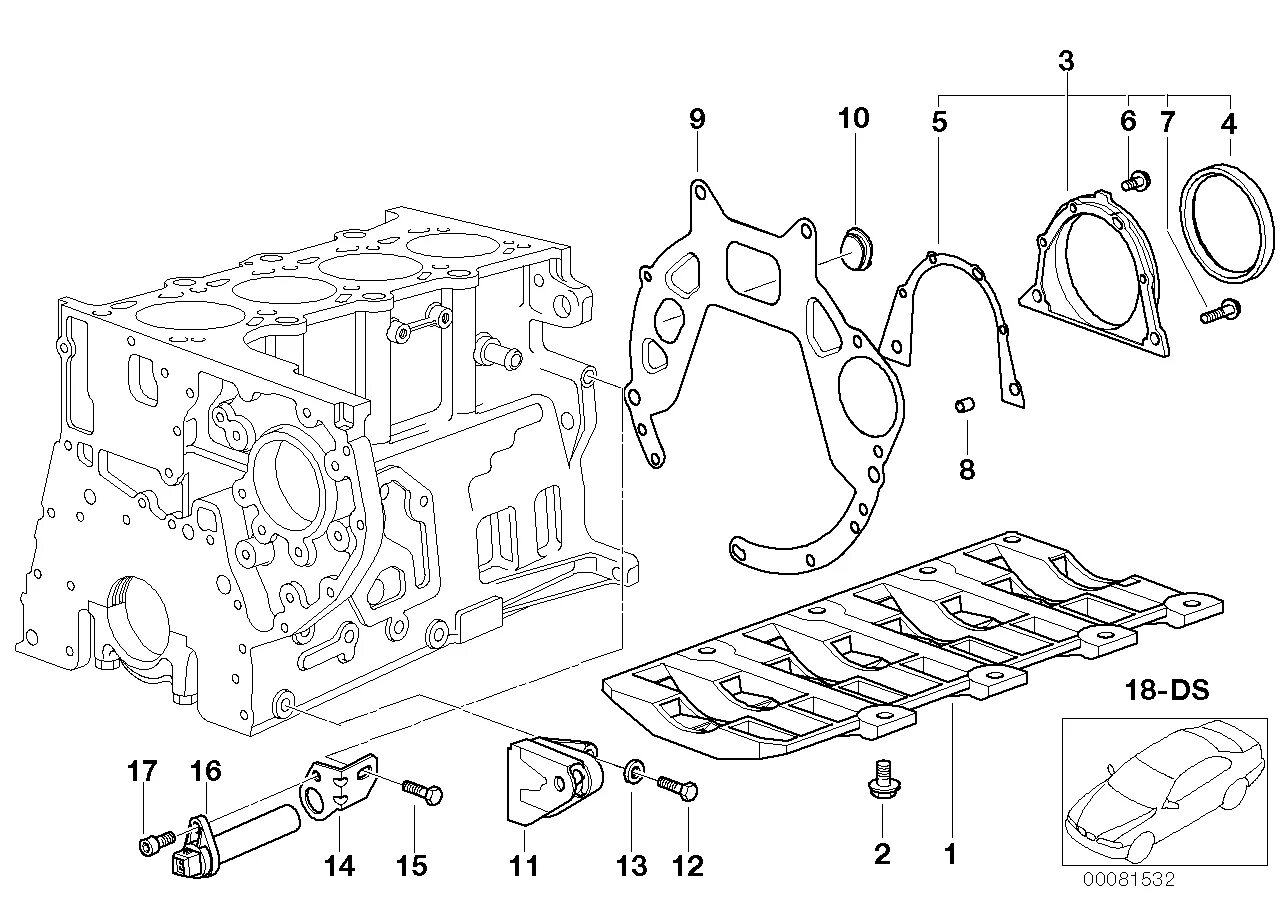 3
9
10
5
6
7
4
8
18-DS
17
16
14
15
11
13
12
2
1
00081532