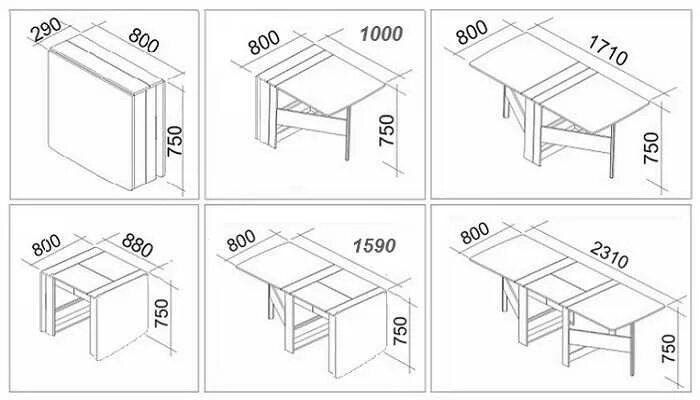 290
800
750

800
1000
750

800
1710
750

800
880
750

800
1590
750

800
2310
750