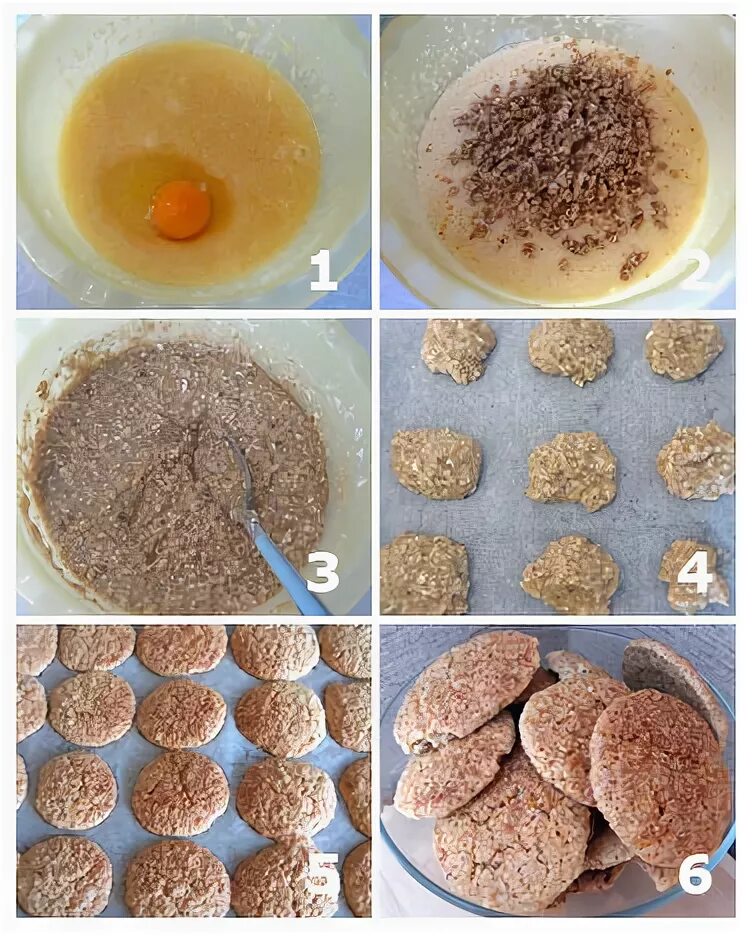 1

2

3

4

5

6