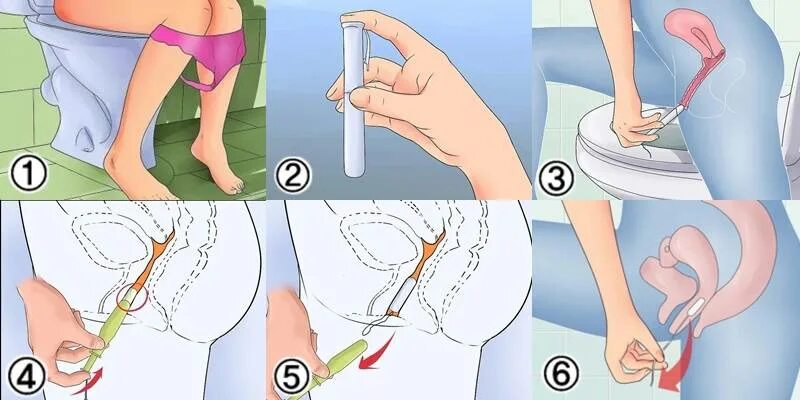 ①
②
③
④
⑤
⑥