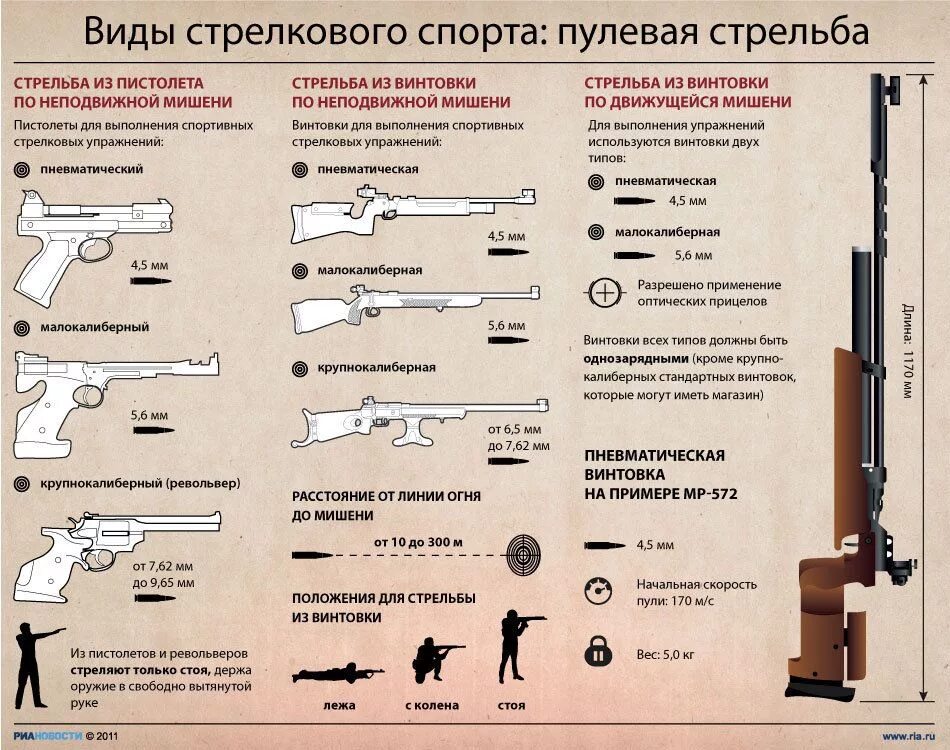 Виды стрелкового спорта: пулевая стрельба

СТРЕЛЬБА ИЗ ПИСТОЛЕТА ПО НЕПОДВИЖНОЙ МИШЕНИ

Пистолеты для выполнения спортивных стрелковых упражнений:

пневматический

4,5 мм

малокалиберный

5,6 мм

крупнокалиберный (револьвер)

от 7,62 мм до 9,65 мм

Из пистолетов и револьверов стреляют только стоя, держа оружие в свободно вытянутой руке

СТРЕЛЬБА ИЗ ВИНТОВКИ ПО НЕПОДВИЖНОЙ МИШЕНИ

Винтовки для выполнения спортивных стрелковых упражнений:

пневматическая

4,5 мм

малокалиберная

5,6 мм

крупнокалиберная

от 6,5 мм до 7,62 мм

РАССТОЯНИЕ ОТ ЛИНИИ ОГНЯ ДО МИШЕНИ

от 10 до 300 м

ПОЛОЖЕНИЯ ДЛЯ СТРЕЛЬБЫ ИЗ ВИНТОВКИ

лежа

с колена

стоя

СТРЕЛЬБА ИЗ ВИНТОВКИ ПО ДВИЖУЩЕЙСЯ МИШЕНИ

Для выполнения упражнений используются винтовки двух типов:

пневматическая

4,5 мм

малокалиберная

5,6 мм

Разрешено применение оптических прицелов

Винтовки всех типов должны быть однозарядными (кроме крупнокалиберных стандартных винтовок, которые могут иметь магазин)

ПНЕВМАТИЧЕСКАЯ ВИНТОВКА НА ПРИМЕРЕ МР-572

4,5 мм

Начальная скорость пули: 170 м/с

Вес: 5,0 кг

Длина: 1170 мм

РИАНОВОСТИ © 2011

www.ria.ru