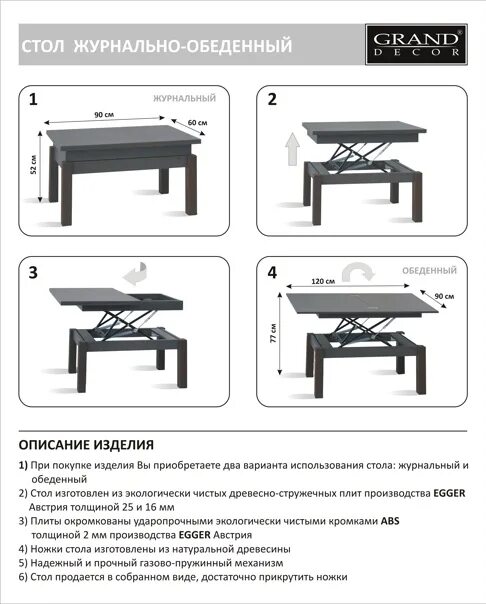 СТОЛ ЖУРНАЛЬНО-ОБЕДЕННЫЙ

GRAND® DECOR

1
ЖУРНАЛЬНЫЙ
90 см
60 см
52 см

2

3

4
ОБЕДЕННЫЙ
120 см
90 см
77 см

ОПИСАНИЕ ИЗДЕЛИЯ

1) При покупке изделия Вы приобретаете два варианта использования стола: журнальный и обеденный
2) Стол изготовлен из экологически чистых древесно-стружечных плит производства EGGER Австрия толщиной 25 и 16 мм
3) Плиты окромкованы ударопрочными экологически чистыми кромками ABS толщиной 2 мм производства EGGER Австрия
4) Ножки стола изготовлены из натуральной древесины
5) Надежный и прочный газово-пружинный механизм
6) Стол продается в собранном виде, достаточно прикрутить ножки