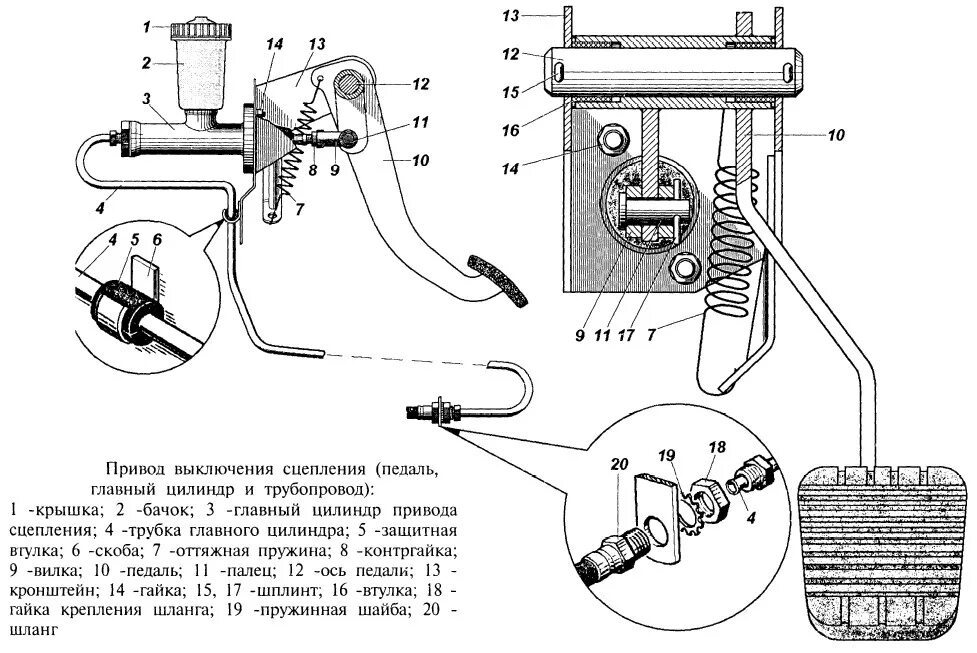 1
2
3
14
13
12
11
10
8
9
7
4
4
5
6
13
12
15
16
14
10
9
11
17
7
20
19
18
4

Привод выключения сцепления (педаль, главный цилиндр и трубопровод):
1 -крышка; 2 -бачок; 3 -главный цилиндр привода сцепления; 4 -трубка главного цилиндра; 5 -защитная втулка; 6 -скоба; 7 -оттяжная пружина; 8 -контргайка; 9 -вилка; 10 -педаль; 11 -палец; 12 -ось педали; 13 -кронштейн; 14 -гайка; 15, 17 -шплинт; 16 -втулка; 18 -гайка крепления шланга; 19 -пружинная шайба; 20 -шланг