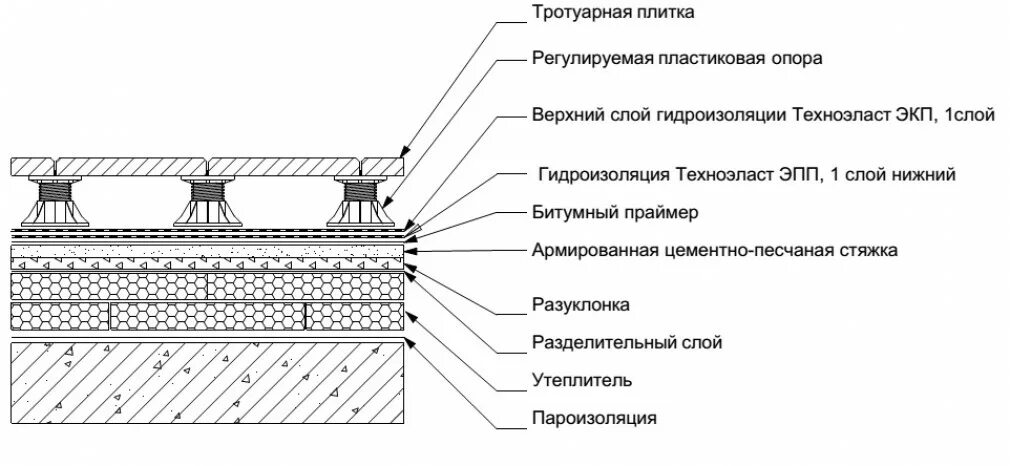 Тротуарная плитка

Регулируемая пластиковая опора

Верхний слой гидроизоляции Техноэласт ЭКП, 1слой

Гидроизоляция Техноэласт ЭПП, 1 слой нижний

Битумный праймер

Армированная цементно-песчаная стяжка

Разуклонка

Разделительный слой

Утеплитель

Пароизоляция