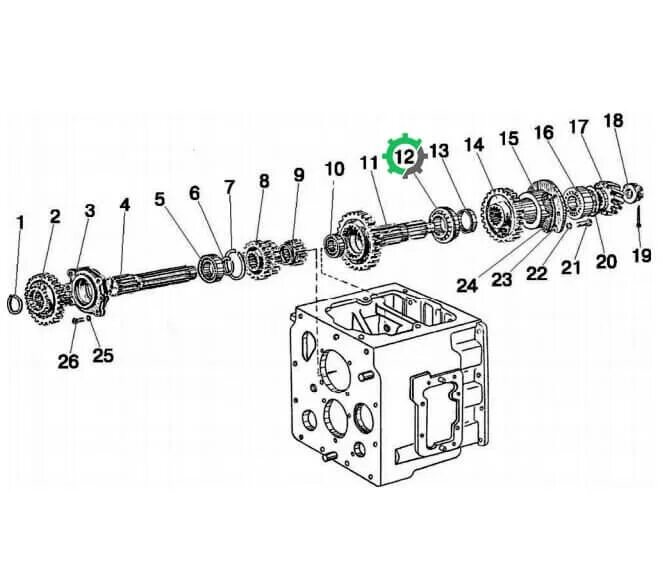 1
2
3
4
5
6
7
8
9
10
11
12
13
14
15
16
17
18
19
20
21
22
23
24
25
26