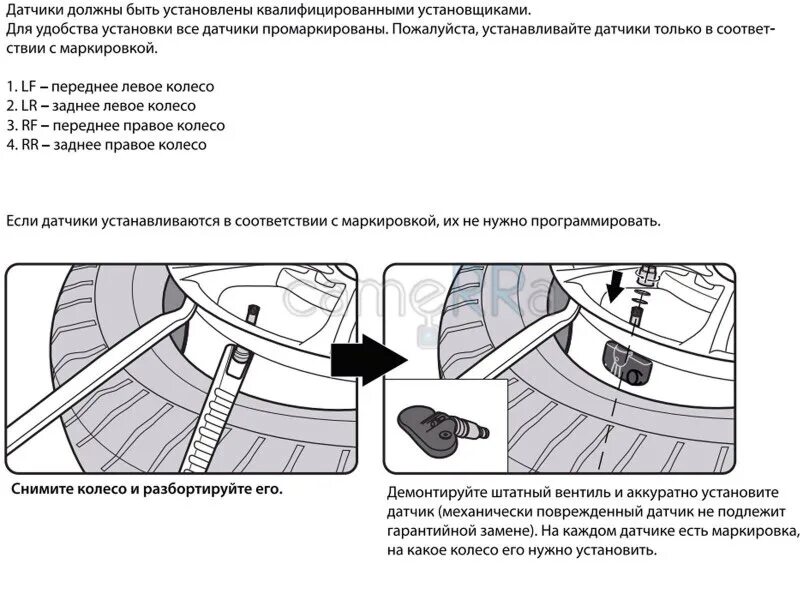 Датчики должны быть установлены квалифицированными установщиками.
Для удобства установки все датчики промаркированы. Пожалуйста, устанавливайте датчики только в соответствии с маркировкой.

1. LF – переднее левое колесо
2. LR – заднее левое колесо
3. RF – переднее правое колесо
4. RR – заднее правое колесо

Если датчики устанавливаются в соответствии с маркировкой, их не нужно программировать.

cameRRa

Снимите колесо и разбортируйте его.

Демонтируйте штатный вентиль и аккуратно установите датчик (механически поврежденный датчик не подлежит гарантийной замене). На каждом датчике есть маркировка, на какое колесо его нужно установить.