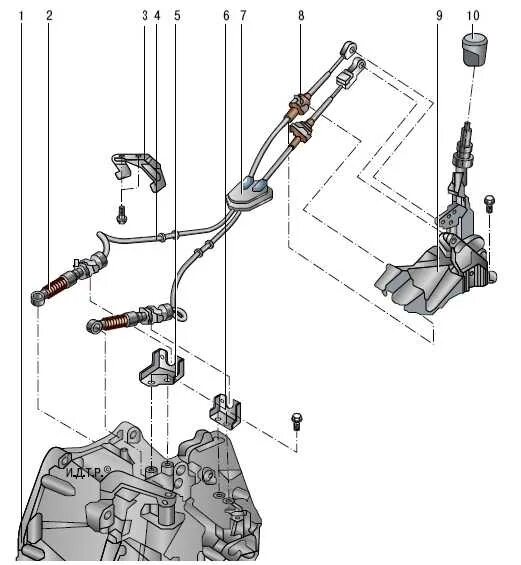 1 2 3 4 5 6 7 8 9 10

И.Д.Т.Р.©