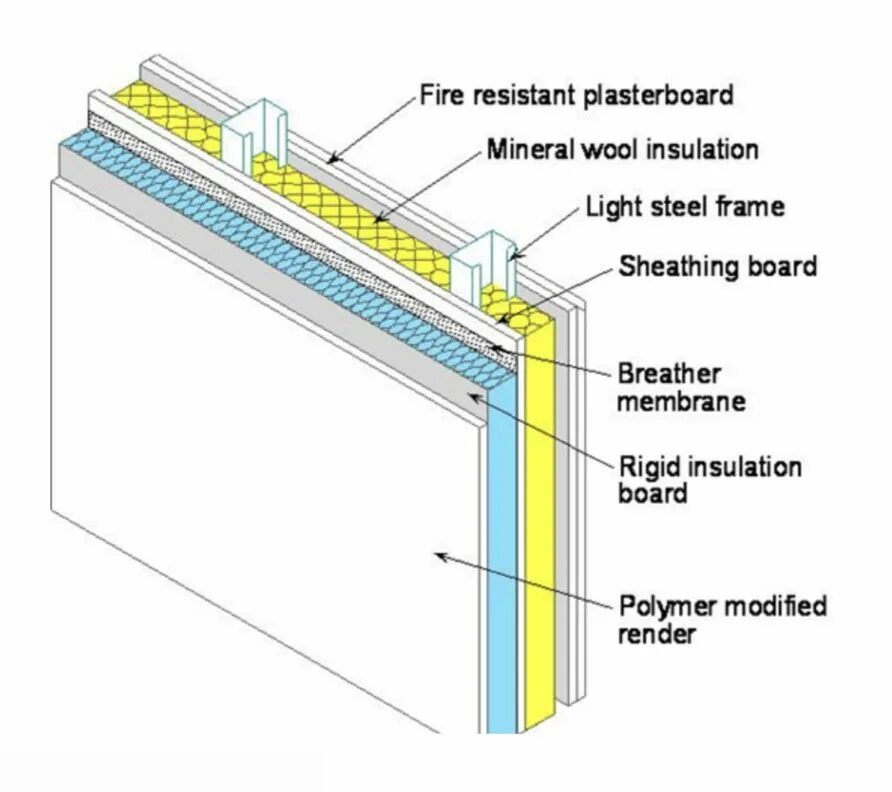 Fire resistant plasterboard

Mineral wool insulation

Light steel frame

Sheathing board

Breather membrane

Rigid insulation board

Polymer modified render