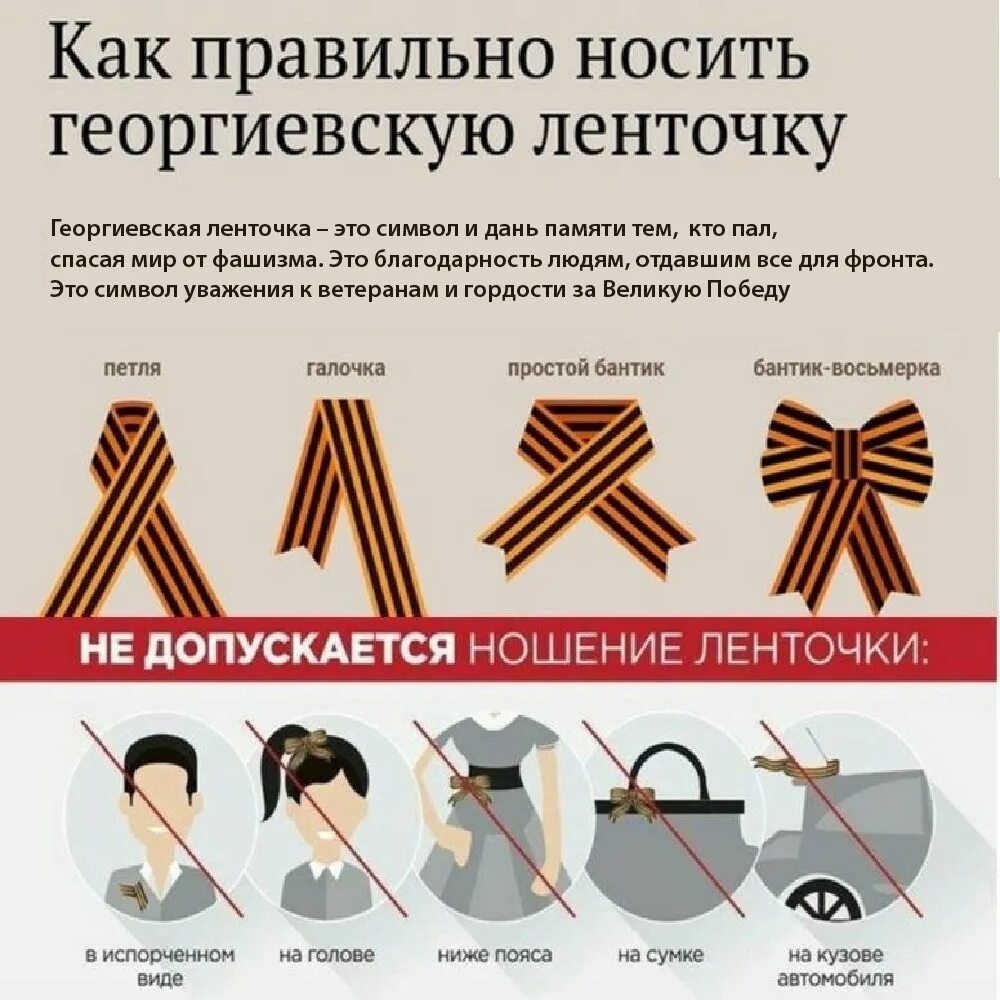 Как правильно носить георгиевскую ленточку

Георгиевская ленточка – это символ и дань памяти тем, кто пал, спасая мир от фашизма. Это благодарность людям, отдавшим все для фронта. Это символ уважения к ветеранам и гордости за Великую Победу

петля

галочка

простой бантик

бантик-восьмерка

НЕ ДОПУСКАЕТСЯ НОШЕНИЕ ЛЕНТОЧКИ:

в испорченном виде

на голове

ниже пояса

на сумке

на кузове автомобиля