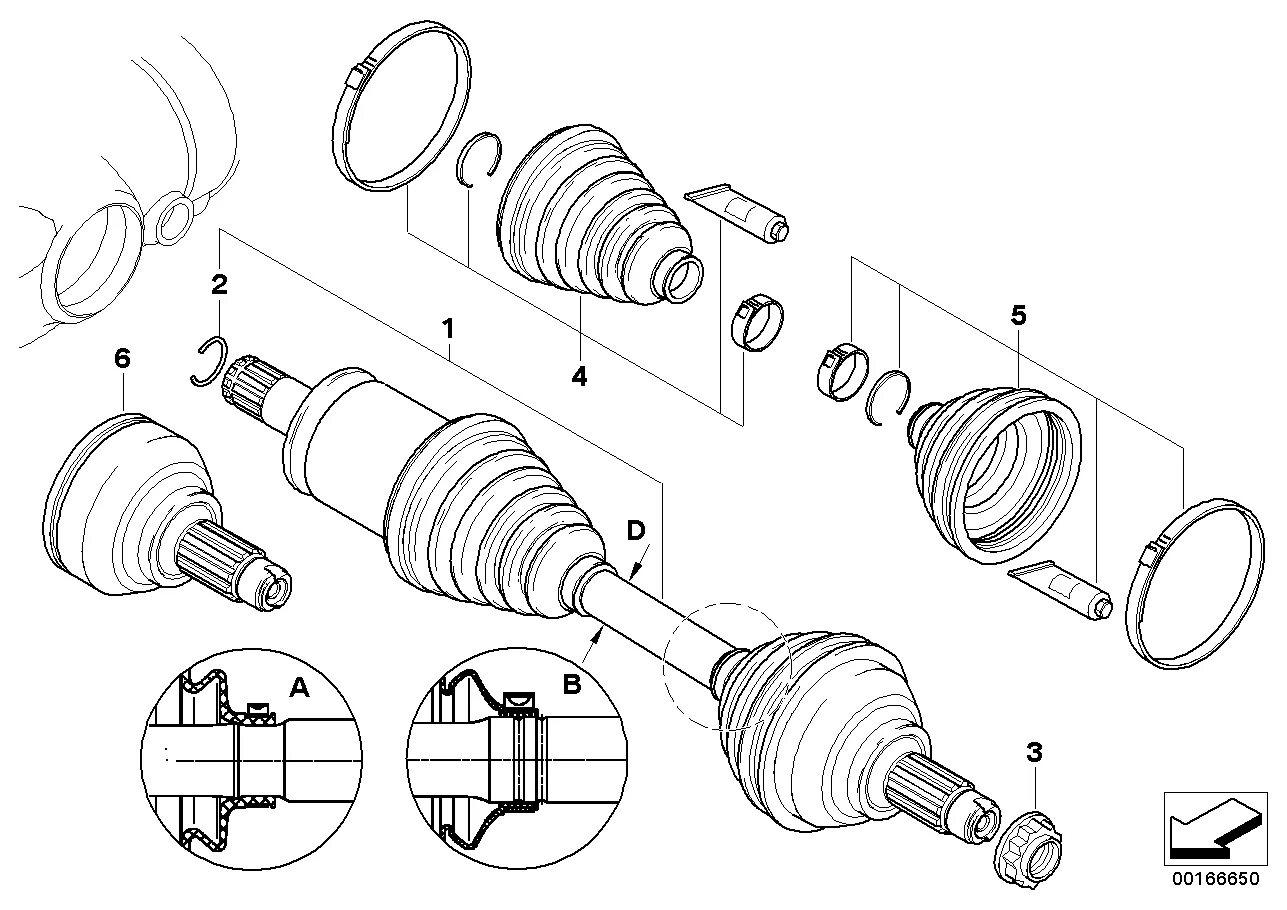 2
1
4
5
6
D
A
B
3
00166650