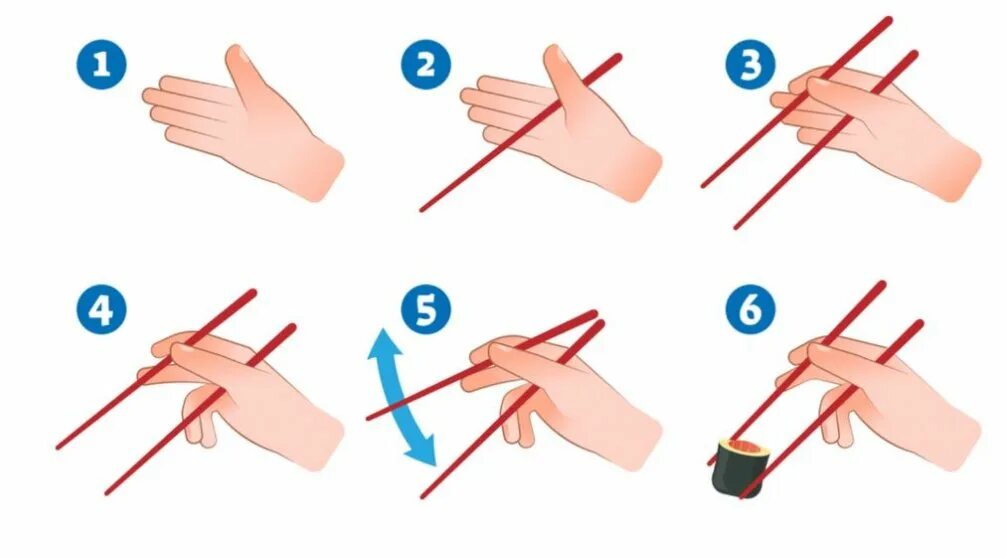 1
2
3
4
5
6