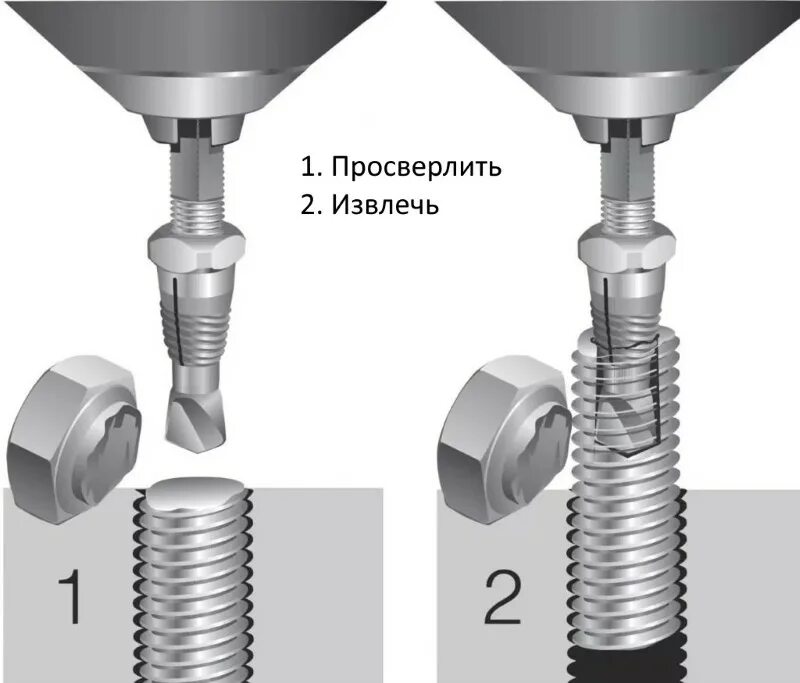 1. Просверлить
2. Извлечь

1

2