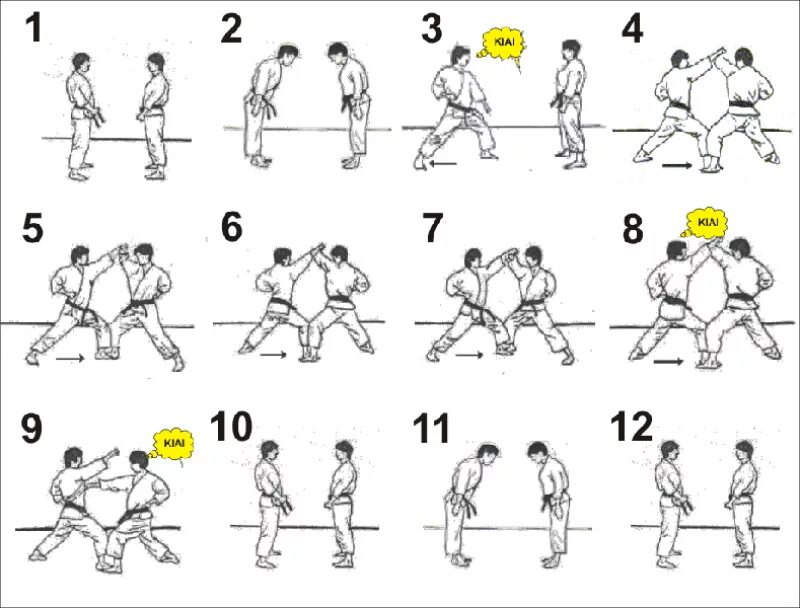 1

2

3
KIAI

4

5

6

7

8
KIAI

9
KIAI

10

11

12