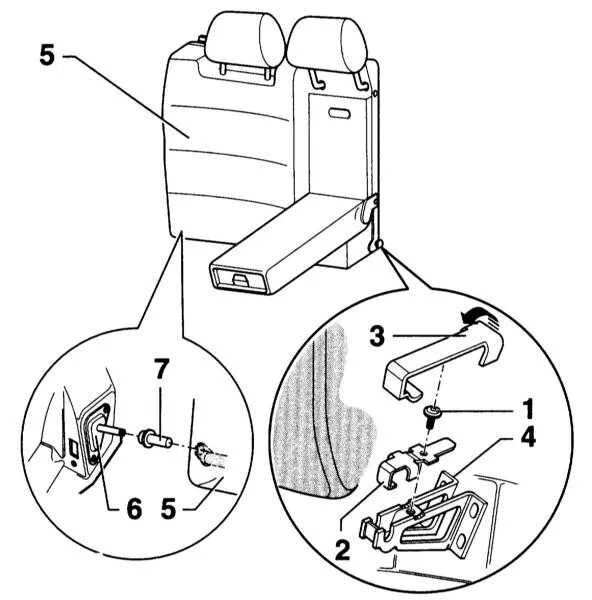 5
7
6
5
3
1
4
2