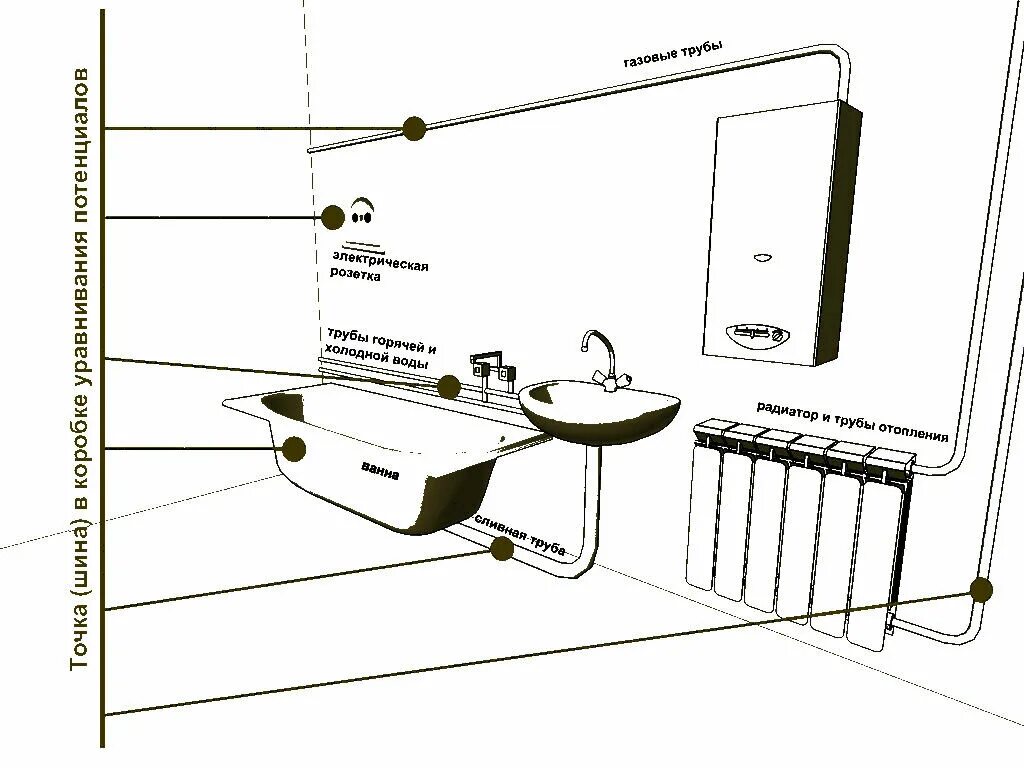 Точка (шина) в коробке уравнивания потенциалов

газовые трубы

электрическая розетка

трубы горячей и холодной воды

ванна

сливная труба

радиатор и трубы отопления