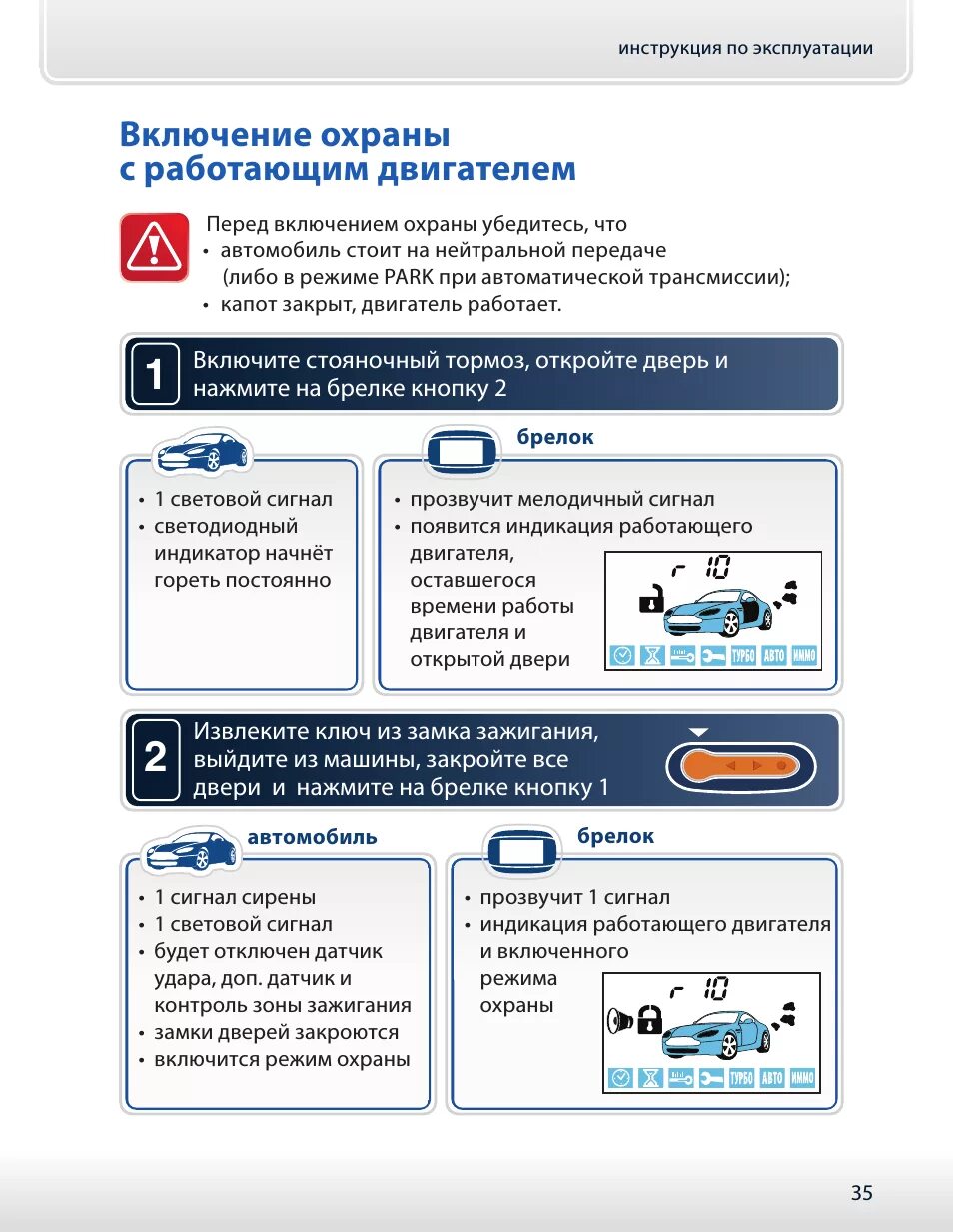 инструкция по эксплуатации

Включение охраны с работающим двигателем

Перед включением охраны убедитесь, что
• автомобиль стоит на нейтральной передаче (либо в режиме PARK при автоматической трансмиссии);
• капот закрыт, двигатель работает.

1 Включите стояночный тормоз, откройте дверь и нажмите на брелке кнопку 2

• 1 световой сигнал
• светодиодный индикатор начнёт гореть постоянно

брелок

• прозвучит мелодичный сигнал
• появится индикация работающего двигателя, оставшегося времени работы двигателя и открытой двери

r 10

ТУРБО АВТО ИММО

2 Извлеките ключ из замка зажигания, выйдите из машины, закройте все двери и нажмите на брелке кнопку 1

автомобиль

• 1 сигнал сирены
• 1 световой сигнал
• будет отключен датчик удара, доп. датчик и контроль зоны зажигания
• замки дверей закроются
• включится режим охраны

брелок

• прозвучит 1 сигнал
• индикация работающего двигателя и включенного режима охраны

r 10

ТУРБО АВТО ИММО

35