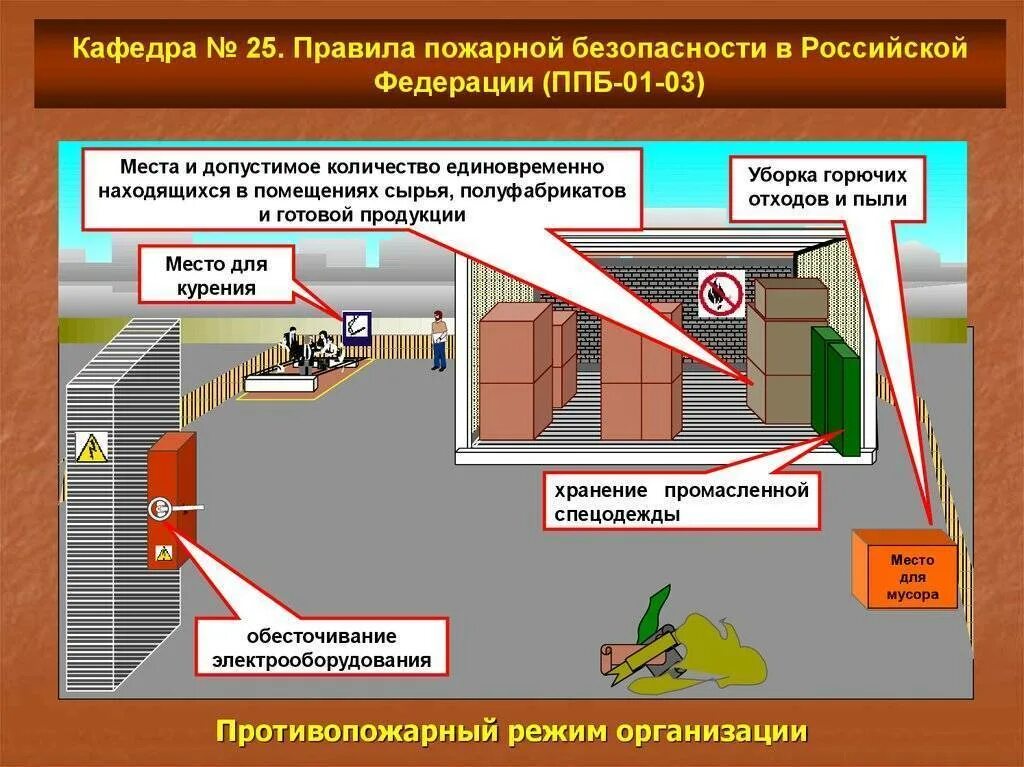 Кафедра № 25. Правила пожарной безопасности в Российской Федерации (ППБ-01-03)

Места и допустимое количество единовременно находящихся в помещениях сырья, полуфабрикатов и готовой продукции

Уборка горючих отходов и пыли

Место для курения

хранение промасленной спецодежды

Место для мусора

обесточивание электрооборудования

Противопожарный режим организации