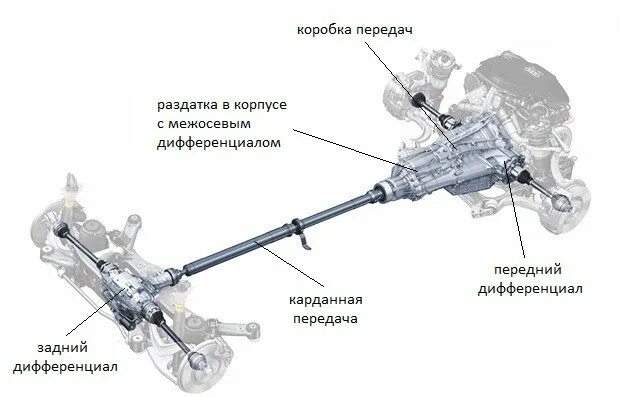 коробка передач

раздатка в корпусе
с межосевым
дифференциалом

передний
дифференциал

карданная
передача

задний
дифференциал