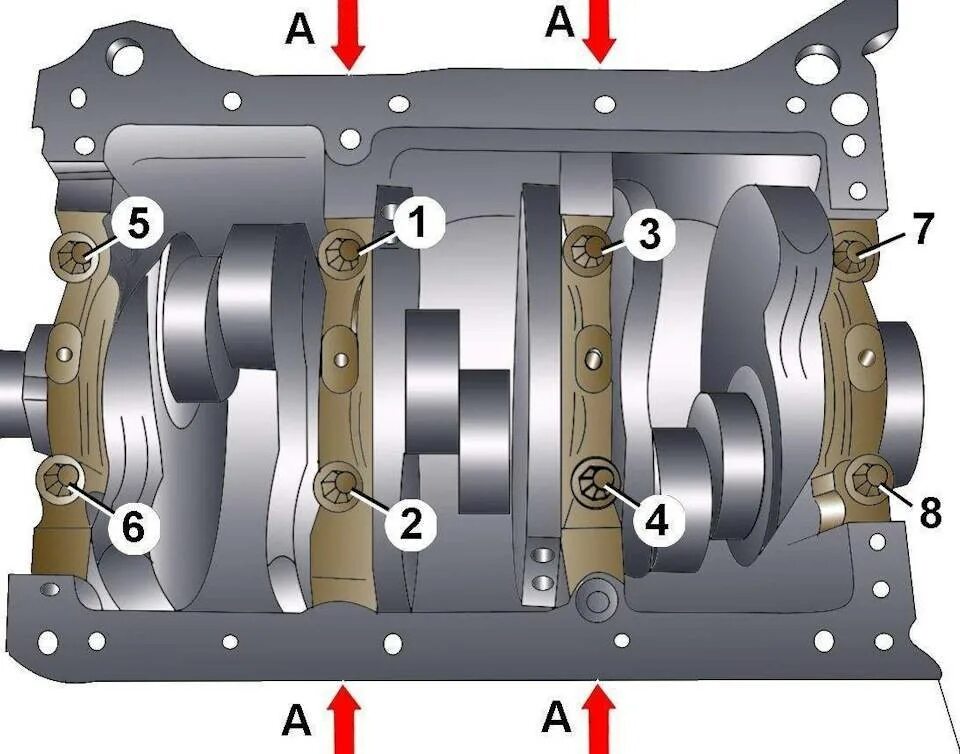 A A
5 1 3 7
6 2 4 8
A A