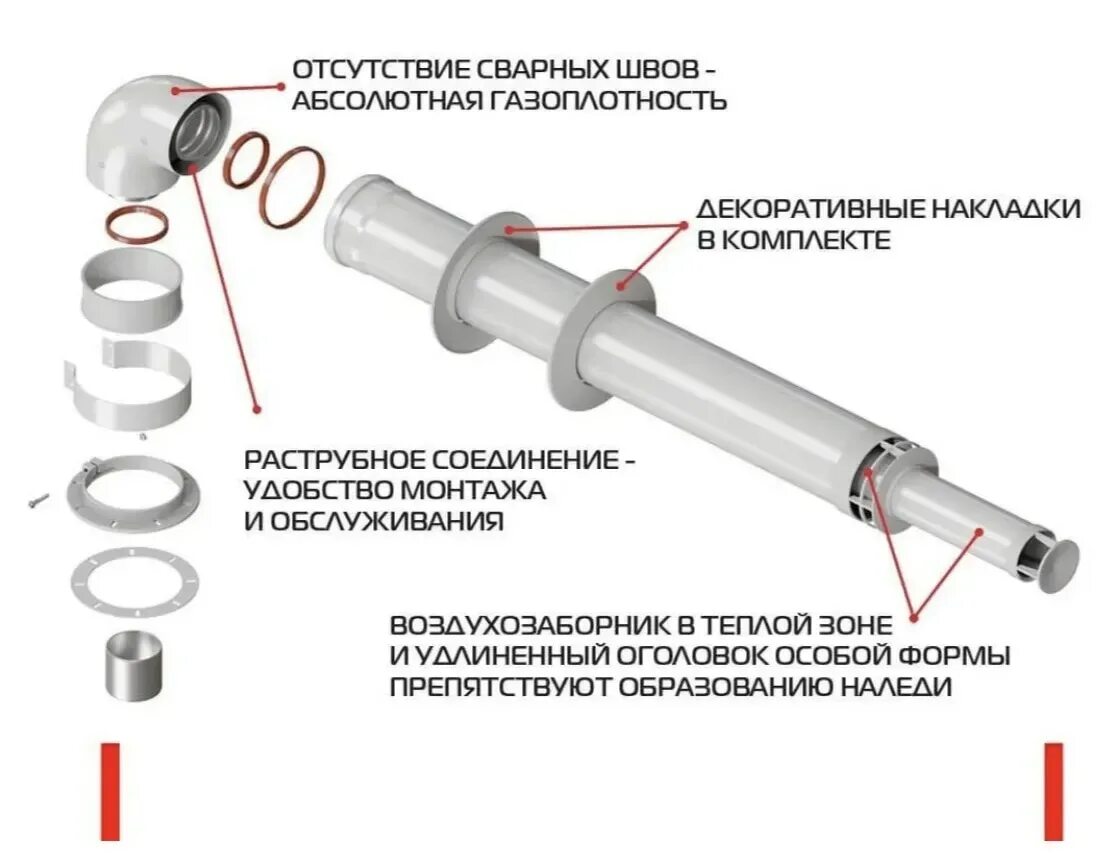 ОТСУТСТВИЕ СВАРНЫХ ШВОВ - АБСОЛЮТНАЯ ГАЗОПЛОТНОСТЬ

ДЕКОРАТИВНЫЕ НАКЛАДКИ В КОМПЛЕКТЕ

РАСТРУБНОЕ СОЕДИНЕНИЕ - УДОБСТВО МОНТАЖА И ОБСЛУЖИВАНИЯ

ВОЗДУХОЗАБОРНИК В ТЕПЛОЙ ЗОНЕ И УДЛИНЕННЫЙ ОГОЛОВОК ОСОБОЙ ФОРМЫ ПРЕПЯТСТВУЮТ ОБРАЗОВАНИЮ НАЛЕДИ