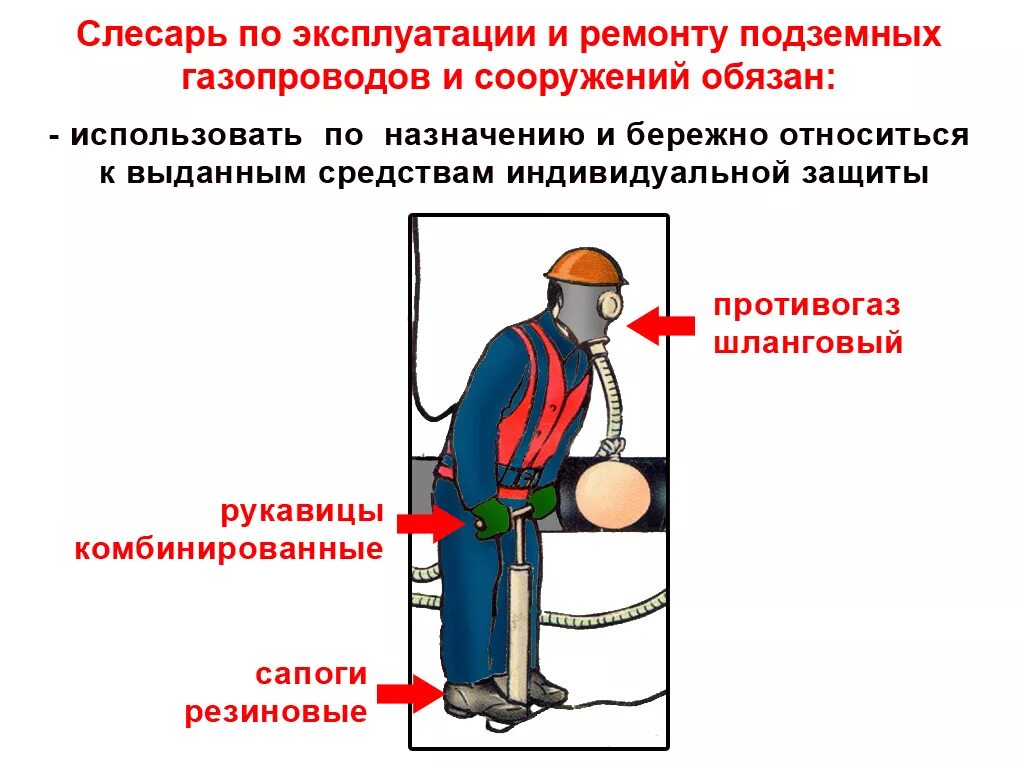 Слесарь по эксплуатации и ремонту подземных газопроводов и сооружений обязан:

- использовать по назначению и бережно относиться к выданным средствам индивидуальной защиты

противогаз шланговый

рукавицы комбинированные

сапоги резиновые