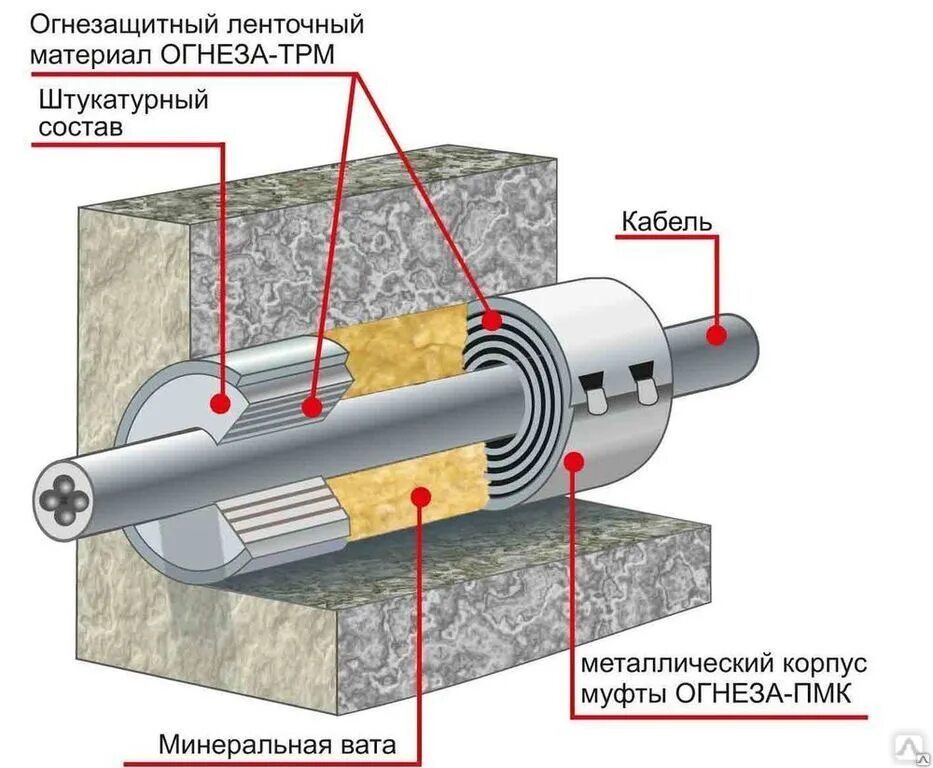 Огнезащитный ленточный материал ОГНЕЗА-ТРМ

Штукатурный состав

Кабель

металлический корпус муфты ОГНЕЗА-ПМК

Минеральная вата