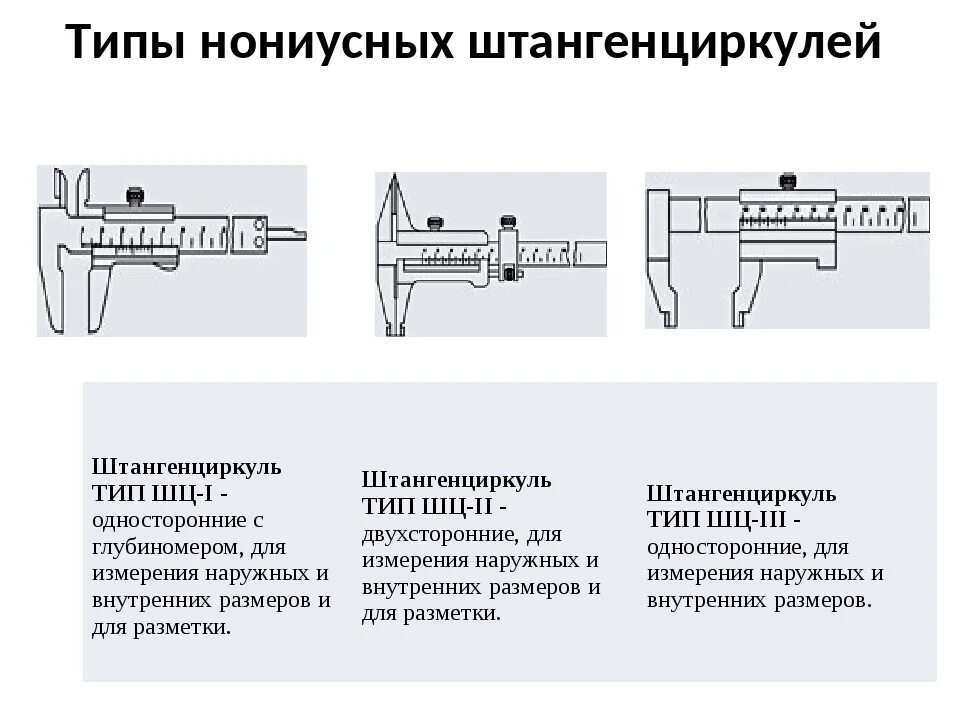 Типы нониусных штангенциркулей

Штангенциркуль ТИП ШЦ-I - односторонние с глубиномером, для измерения наружных и внутренних размеров и для разметки.

Штангенциркуль ТИП ШЦ-II - двухсторонние, для измерения наружных и внутренних размеров и для разметки.

Штангенциркуль ТИП ШЦ-III - односторонние, для измерения наружных и внутренних размеров.