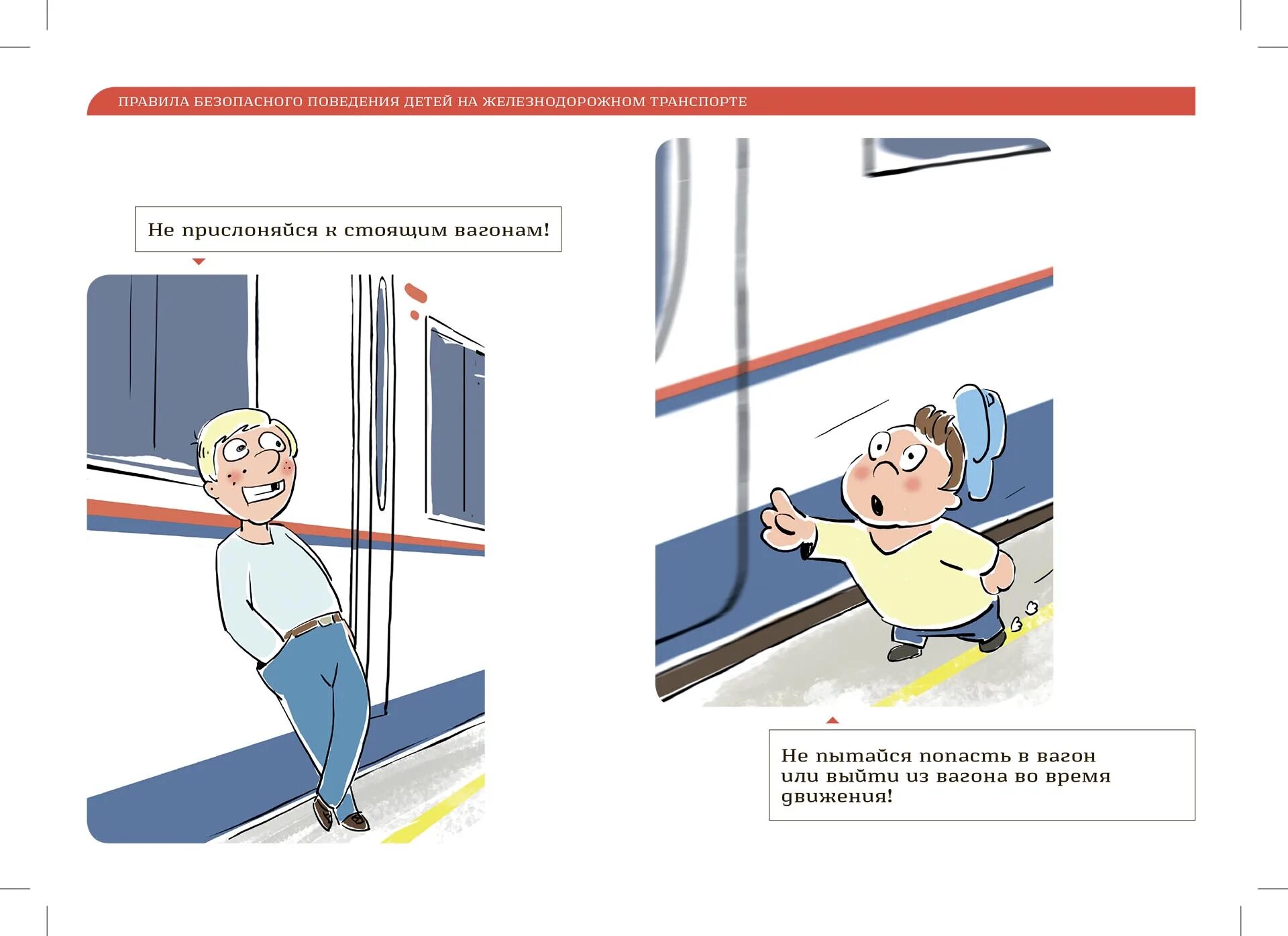 ПРАВИЛА БЕЗОПАСНОГО ПОВЕДЕНИЯ ДЕТЕЙ НА ЖЕЛЕЗНОДОРОЖНОМ ТРАНСПОРТЕ

Не прислоняйся к стоящим вагонам!

Не пытайся попасть в вагон или выйти из вагона во время движения!